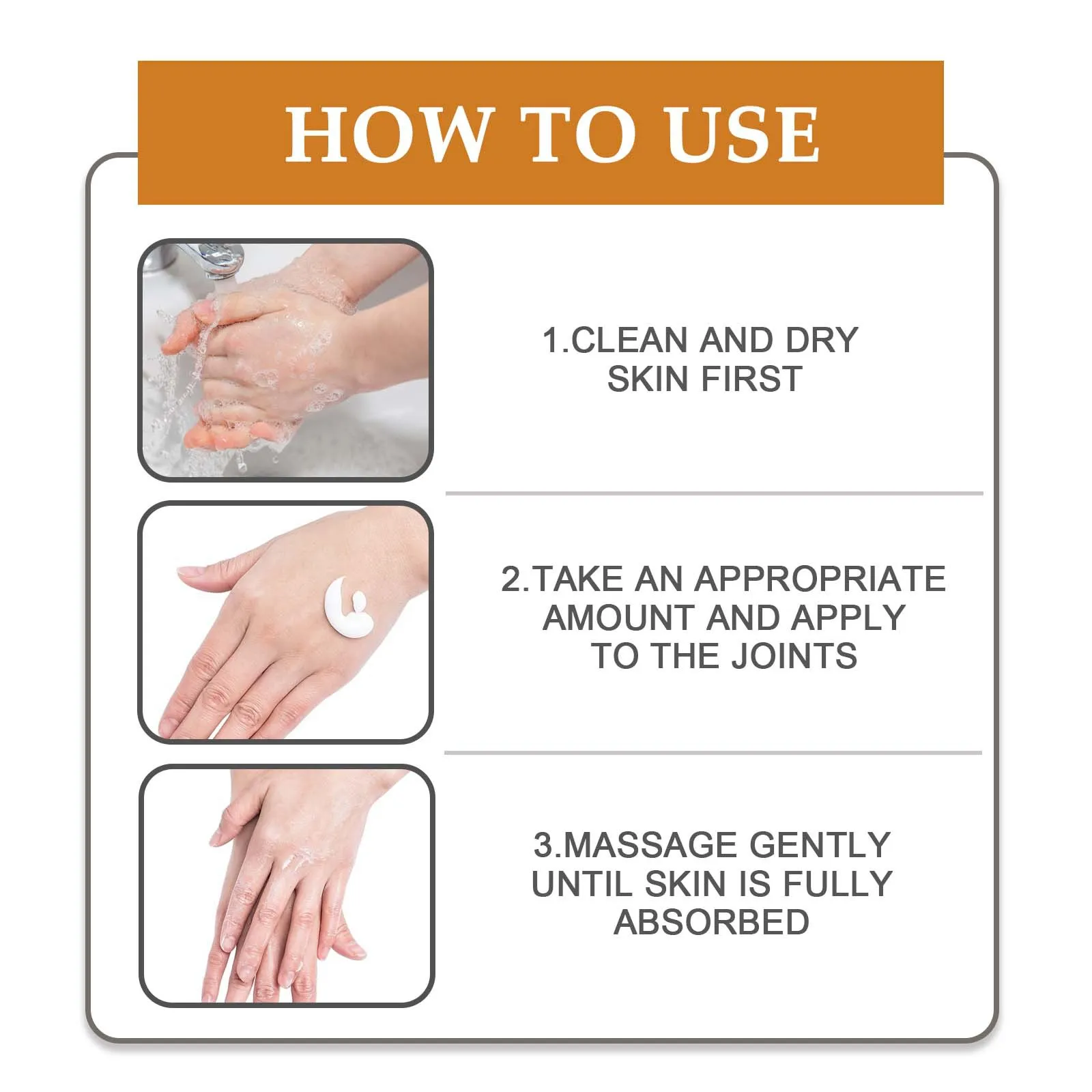 HOW TO USE

1.CLEAN AND DRY SKIN FIRST

2.TAKE AN APPROPRIATE AMOUNT AND APPLY TO THE JOINTS

3.MASSAGE GENTLY UNTIL SKIN IS FULLY ABSORBED