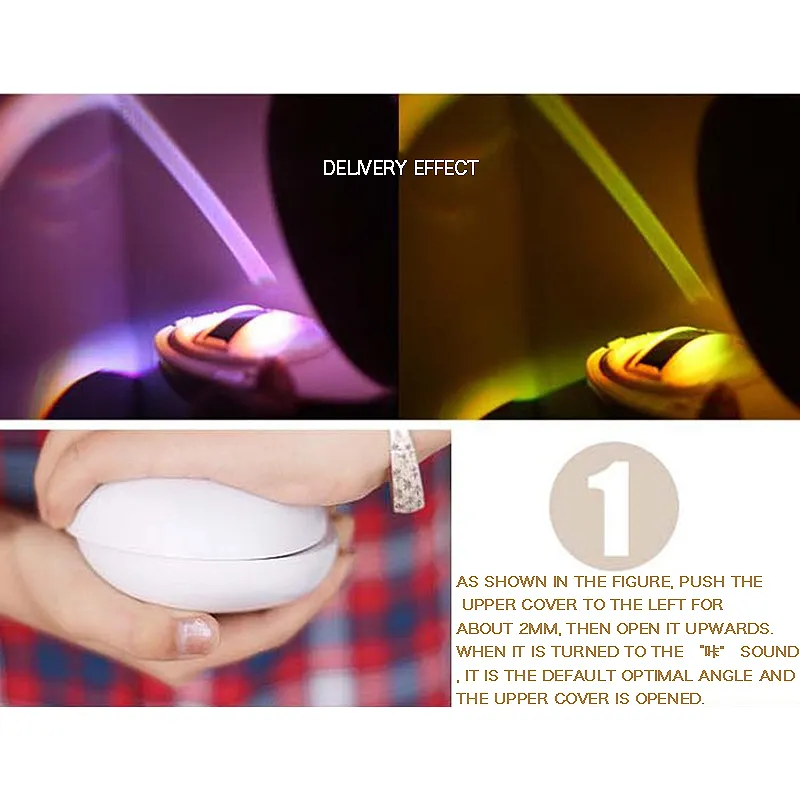 DELIVERY EFFECT

1

AS SHOWN IN THE FIGURE, PUSH THE UPPER COVER TO THE LEFT FOR ABOUT 2MM, THEN OPEN IT UPWARDS. WHEN IT IS TURNED TO THE "咔" SOUND , IT IS THE DEFAULT OPTIMAL ANGLE AND THE UPPER COVER IS OPENED.