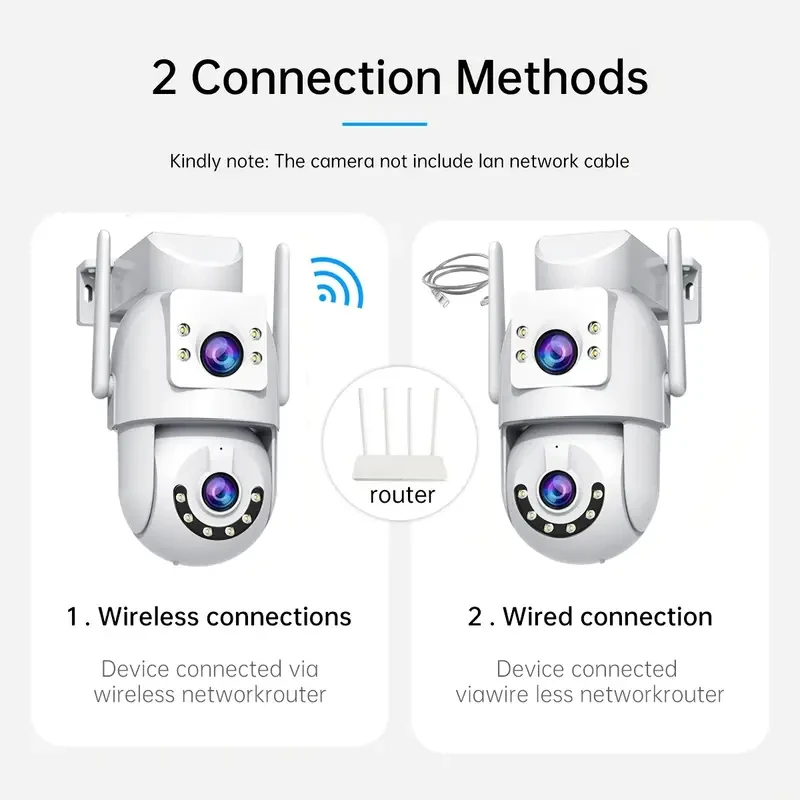 2 Connection Methods

Kindly note: The camera not include lan network cable

router

1 . Wireless connections

Device connected via wireless networkrouter

2 . Wired connection

Device connected viawire less networkrouter