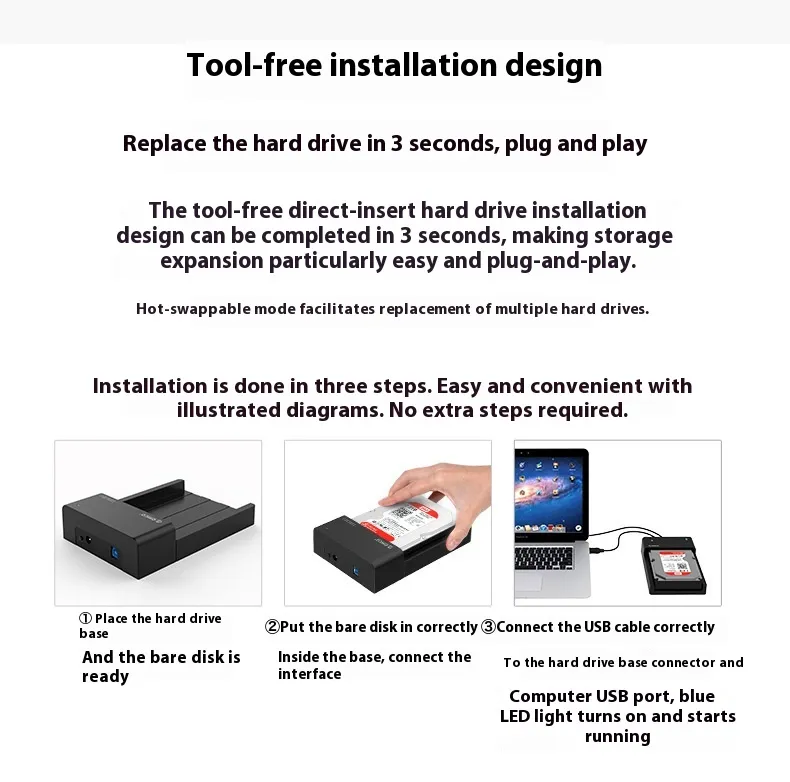 Tool-free installation design

Replace the hard drive in 3 seconds, plug and play

The tool-free direct-insert hard drive installation design can be completed in 3 seconds, making storage expansion particularly easy and plug-and-play.

Hot-swappable mode facilitates replacement of multiple hard drives.

Installation is done in three steps. Easy and convenient with illustrated diagrams. No extra steps required.

① Place the hard drive base

And the bare disk is ready

②Put the bare disk in correctly

Inside the base, connect the interface

③Connect the USB cable correctly

To the hard drive base connector and

Computer USB port, blue LED light turns on and starts running