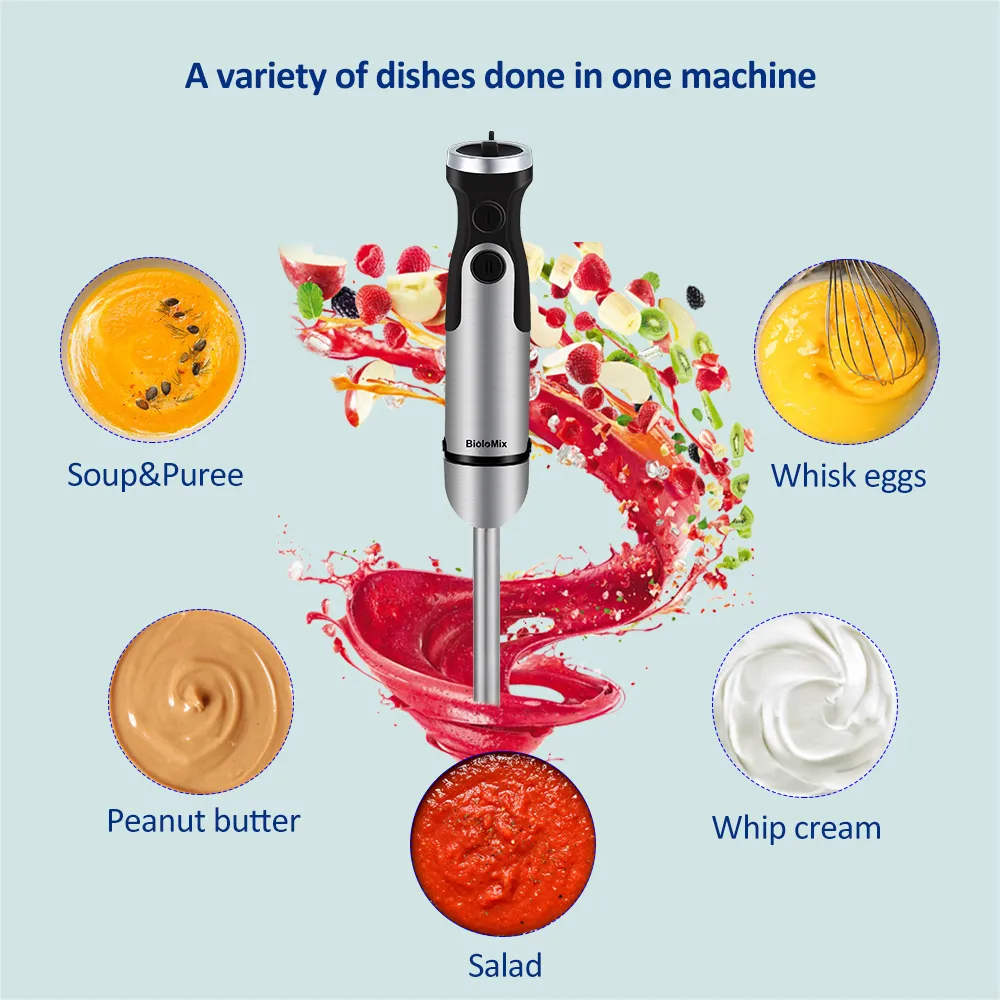 A variety of dishes done in one machine

BioloMix

Soup&Puree

Whisk eggs

Peanut butter

Whip cream

Salad