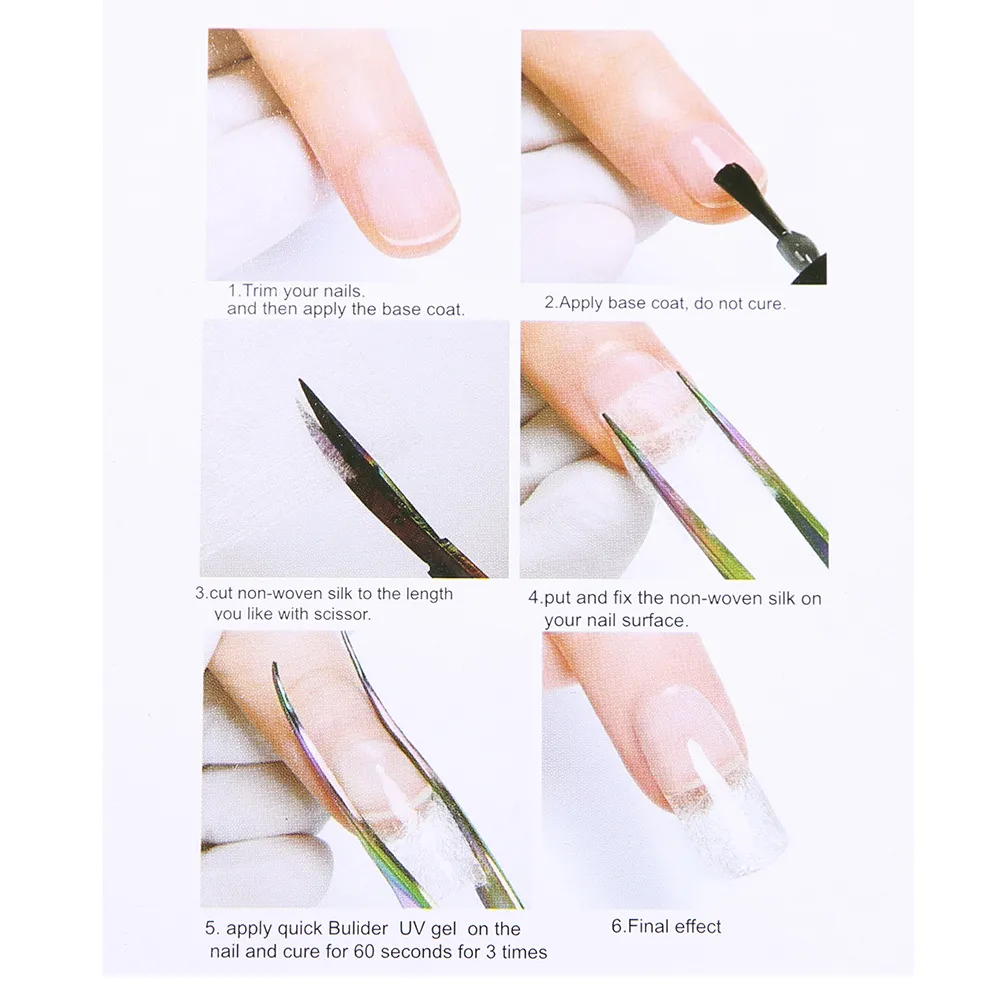 1.Trim your nails. and then apply the base coat.

2.Apply base coat, do not cure.

3.cut non-woven silk to the length you like with scissor.

4.put and fix the non-woven silk on your nail surface.

5. apply quick Bulider UV gel on the nail and cure for 60 seconds for 3 times

6.Final effect