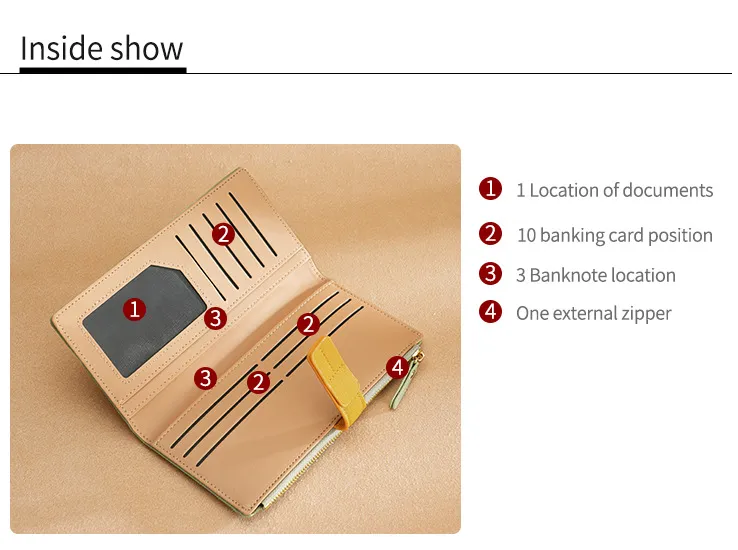 Inside show

2

1

3

2

3

2

4

1 1 Location of documents

2 10 banking card position

3 3 Banknote location

4 One external zipper