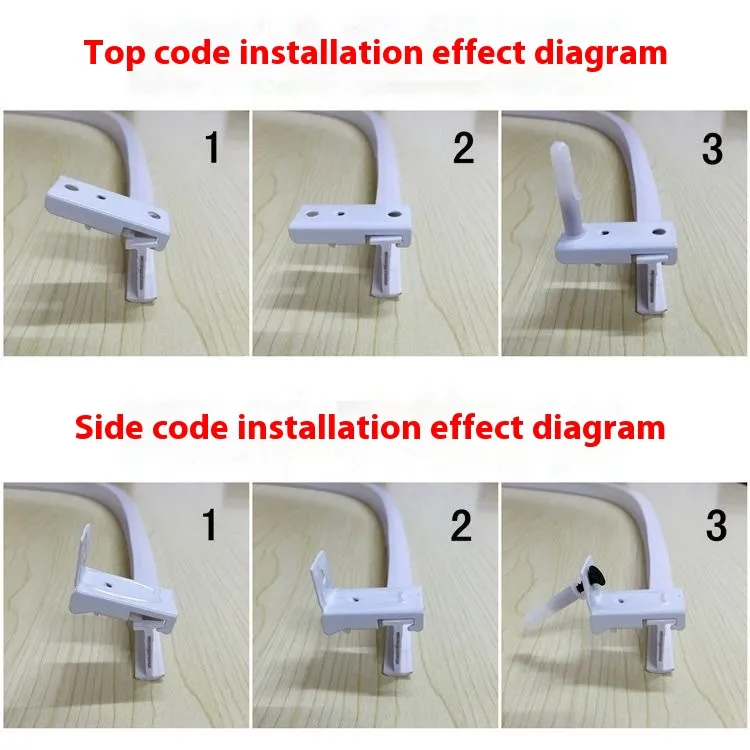 Top code installation effect diagram

1

2

3

Side code installation effect diagram

1

2

3