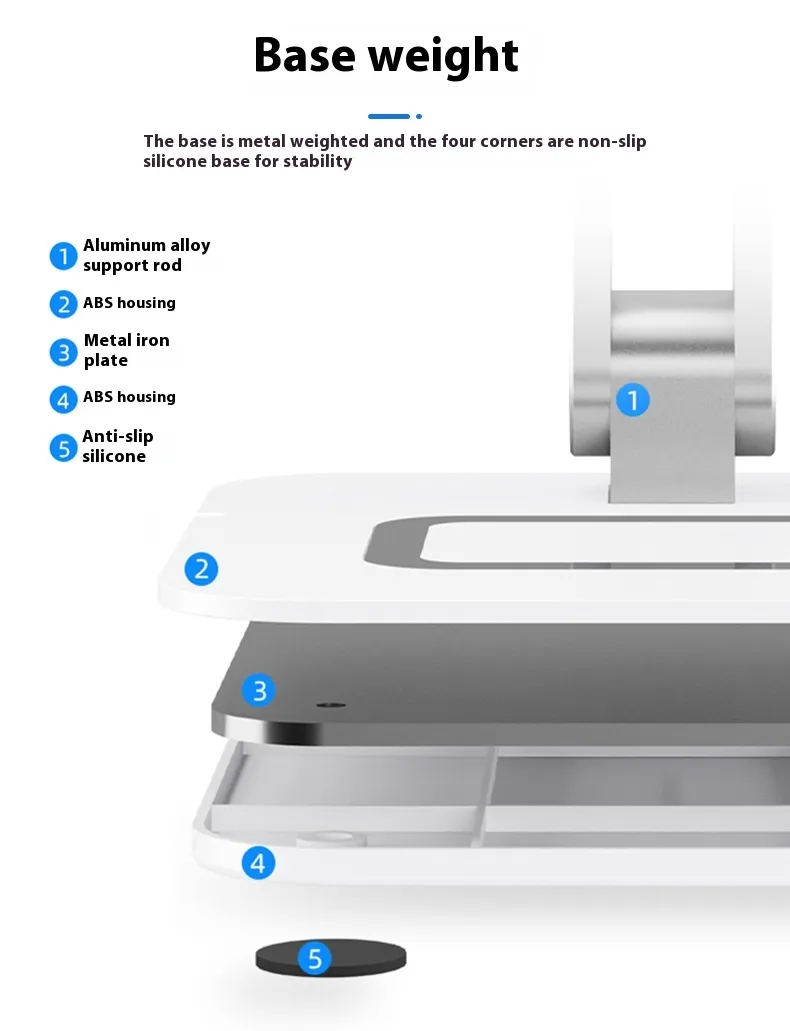 Base weight

The base is metal weighted and the four corners are non-slip silicone base for stability

1 Aluminum alloy support rod

2 ABS housing

3 Metal iron plate

4 ABS housing

5 Anti-slip silicone

1

2

3

4

5