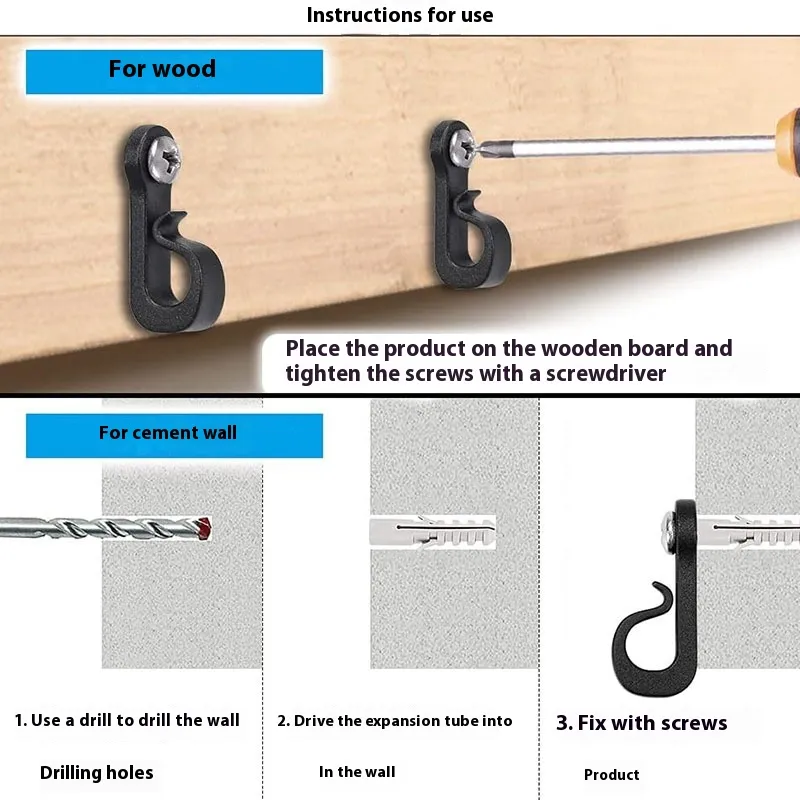 Instructions for use

For wood

Place the product on the wooden board and tighten the screws with a screwdriver

For cement wall

1. Use a drill to drill the wall

Drilling holes

2. Drive the expansion tube into

In the wall

3. Fix with screws

Product