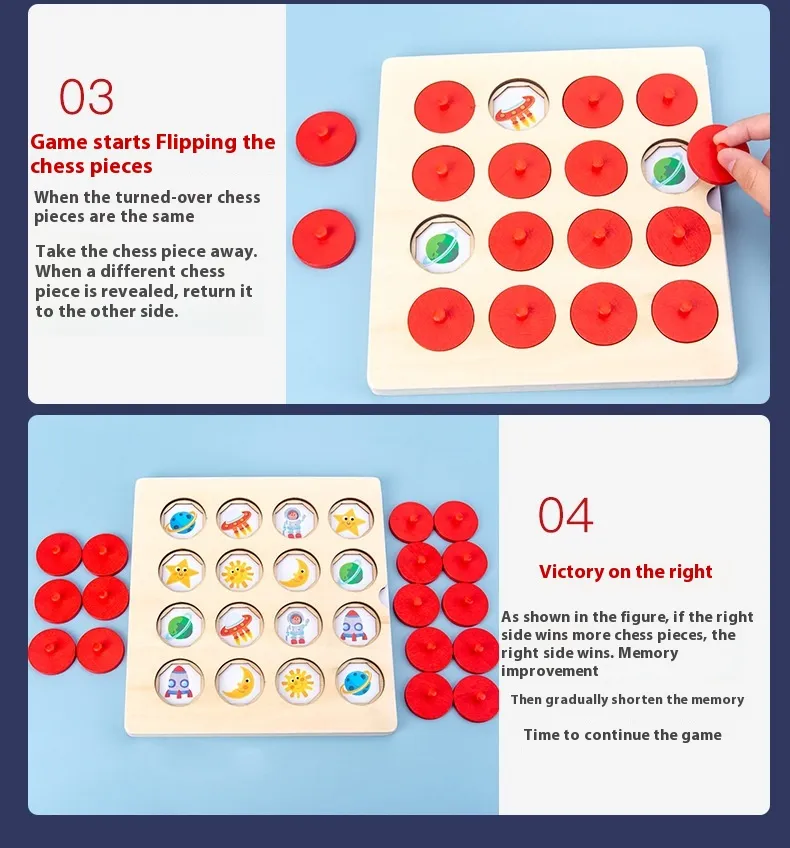 03

Game starts Flipping the chess pieces

When the turned-over chess pieces are the same

Take the chess piece away. When a different chess piece is revealed, return it to the other side.

04

Victory on the right

As shown in the figure, if the right side wins more chess pieces, the right side wins. Memory improvement

Then gradually shorten the memory

Time to continue the game