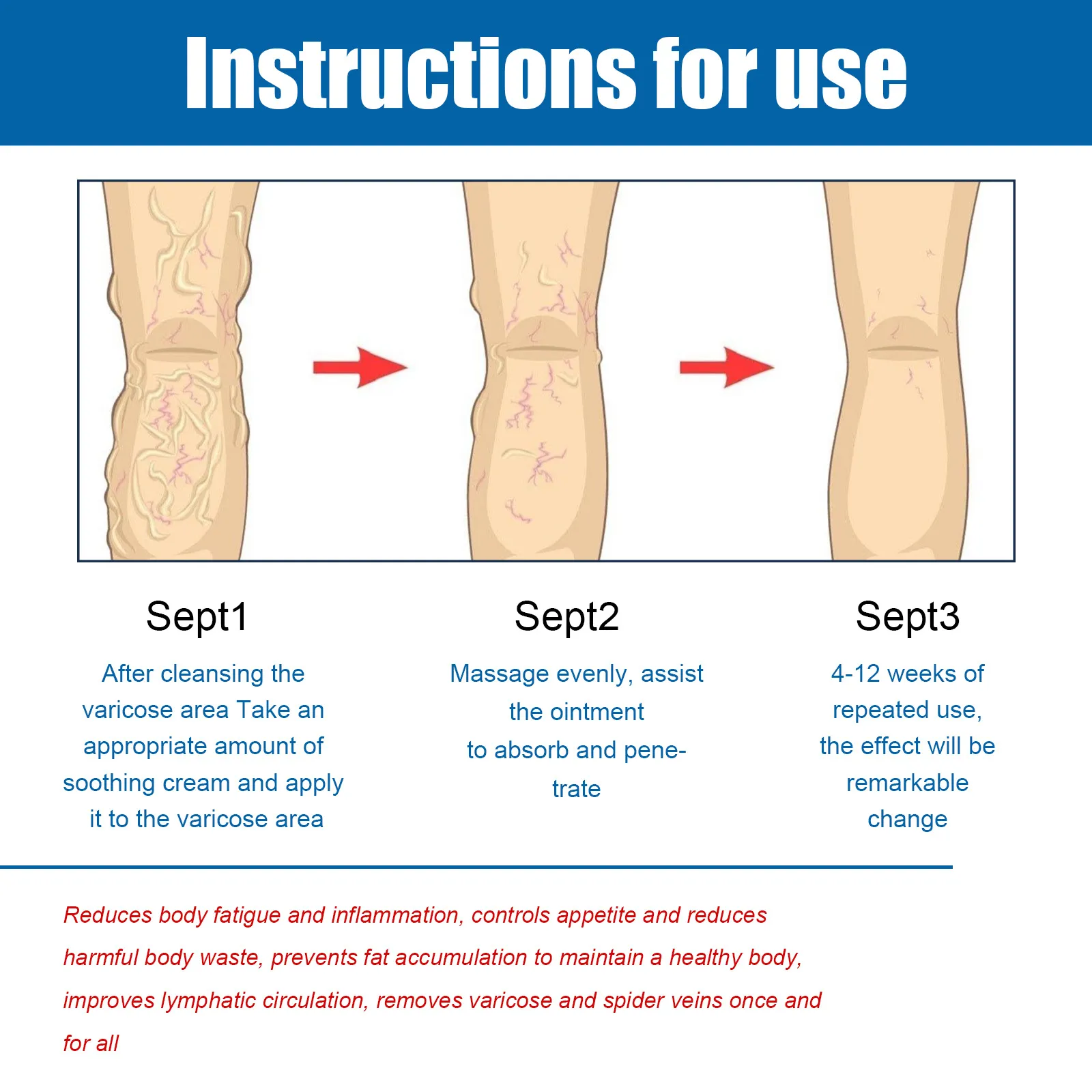 Instructions for use

Sept1

After cleansing the varicose area Take an appropriate amount of soothing cream and apply it to the varicose area

Sept2

Massage evenly, assist the ointment to absorb and penetrate

Sept3

4-12 weeks of repeated use, the effect will be remarkable change

Reduces body fatigue and inflammation, controls appetite and reduces harmful body waste, prevents fat accumulation to maintain a healthy body, improves lymphatic circulation, removes varicose and spider veins once and for all