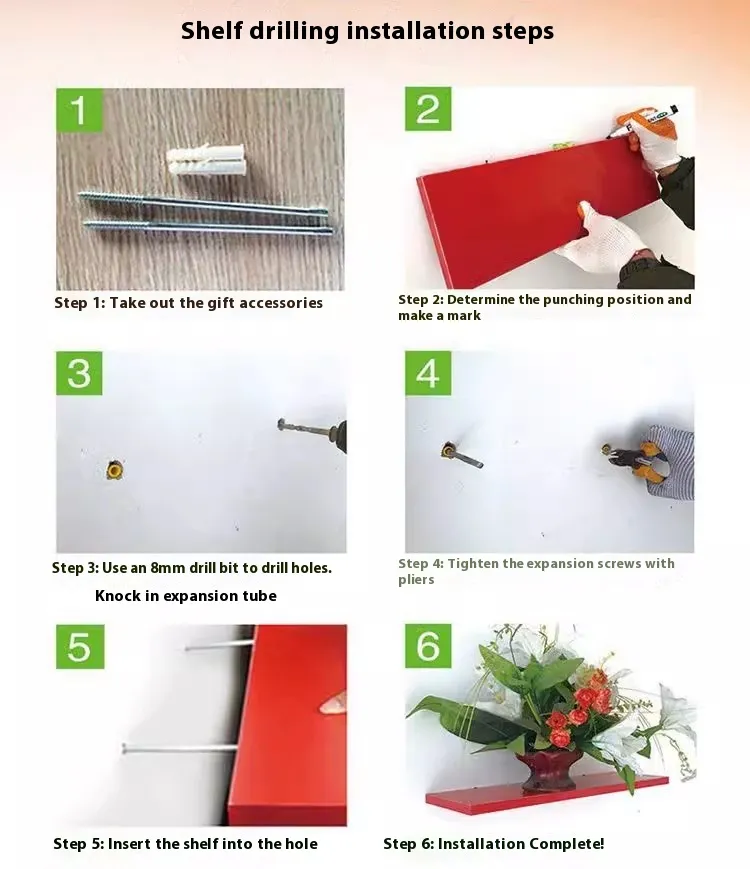 Shelf drilling installation steps

1

Step 1: Take out the gift accessories

2

Step 2: Determine the punching position and make a mark

3

Step 3: Use an 8mm drill bit to drill holes.

Knock in expansion tube

4

Step 4: Tighten the expansion screws with pliers

5

Step 5: Insert the shelf into the hole

6

Step 6: Installation Complete!