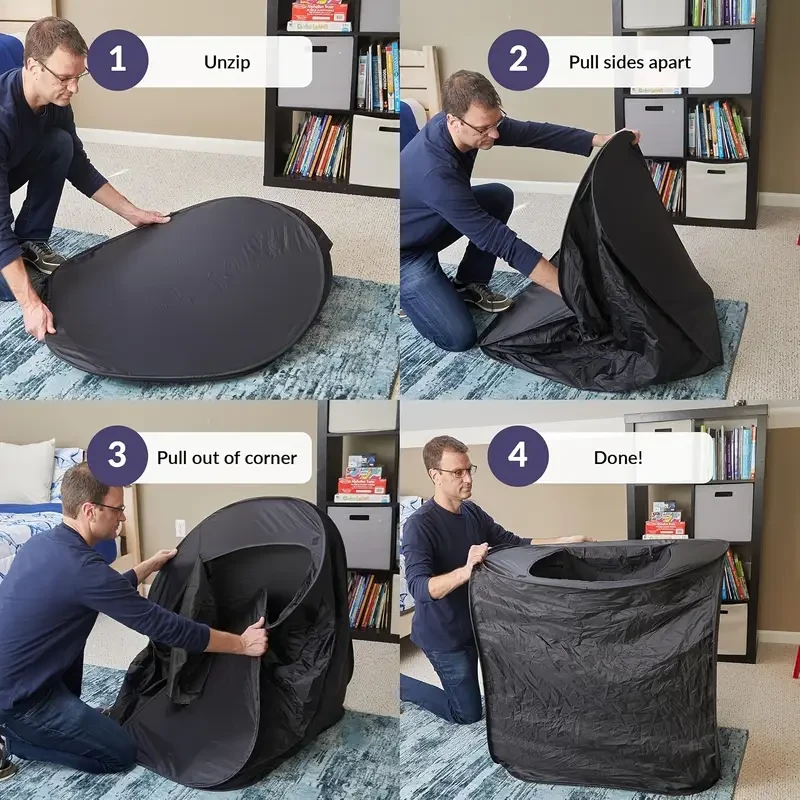 1 Unzip

2 Pull sides apart

3 Pull out of corner

4 Done!