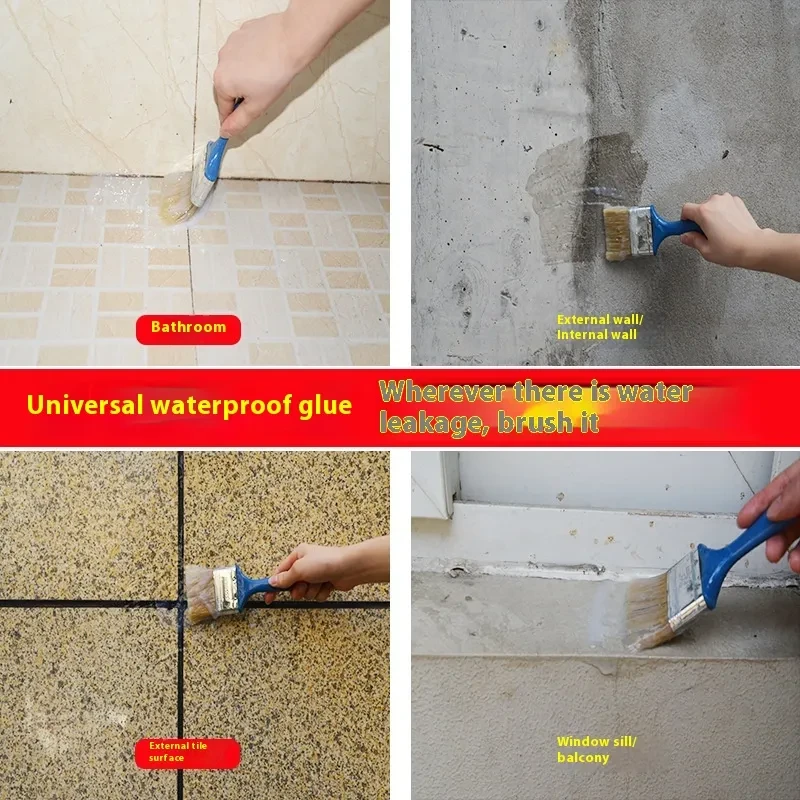 Bathroom

External wall/
Internal wall

Universal waterproof glue

Wherever there is water leakage, brush it

External tile surface

Window sill/
balcony