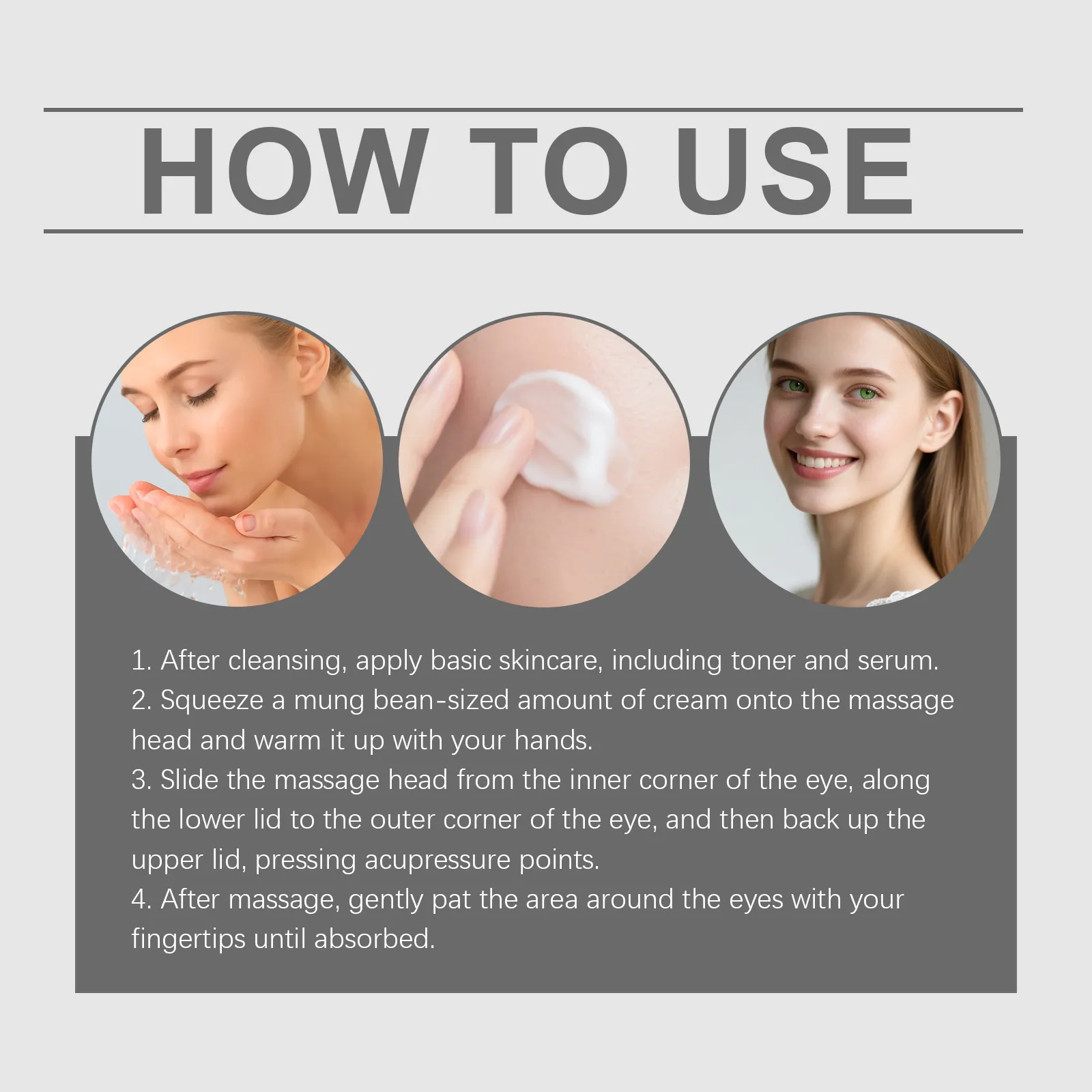 HOW TO USE

1. After cleansing, apply basic skincare, including toner and serum.
2. Squeeze a mung bean-sized amount of cream onto the massage head and warm it up with your hands.
3. Slide the massage head from the inner corner of the eye, along the lower lid to the outer corner of the eye, and then back up the upper lid, pressing acupressure points.
4. After massage, gently pat the area around the eyes with your fingertips until absorbed.