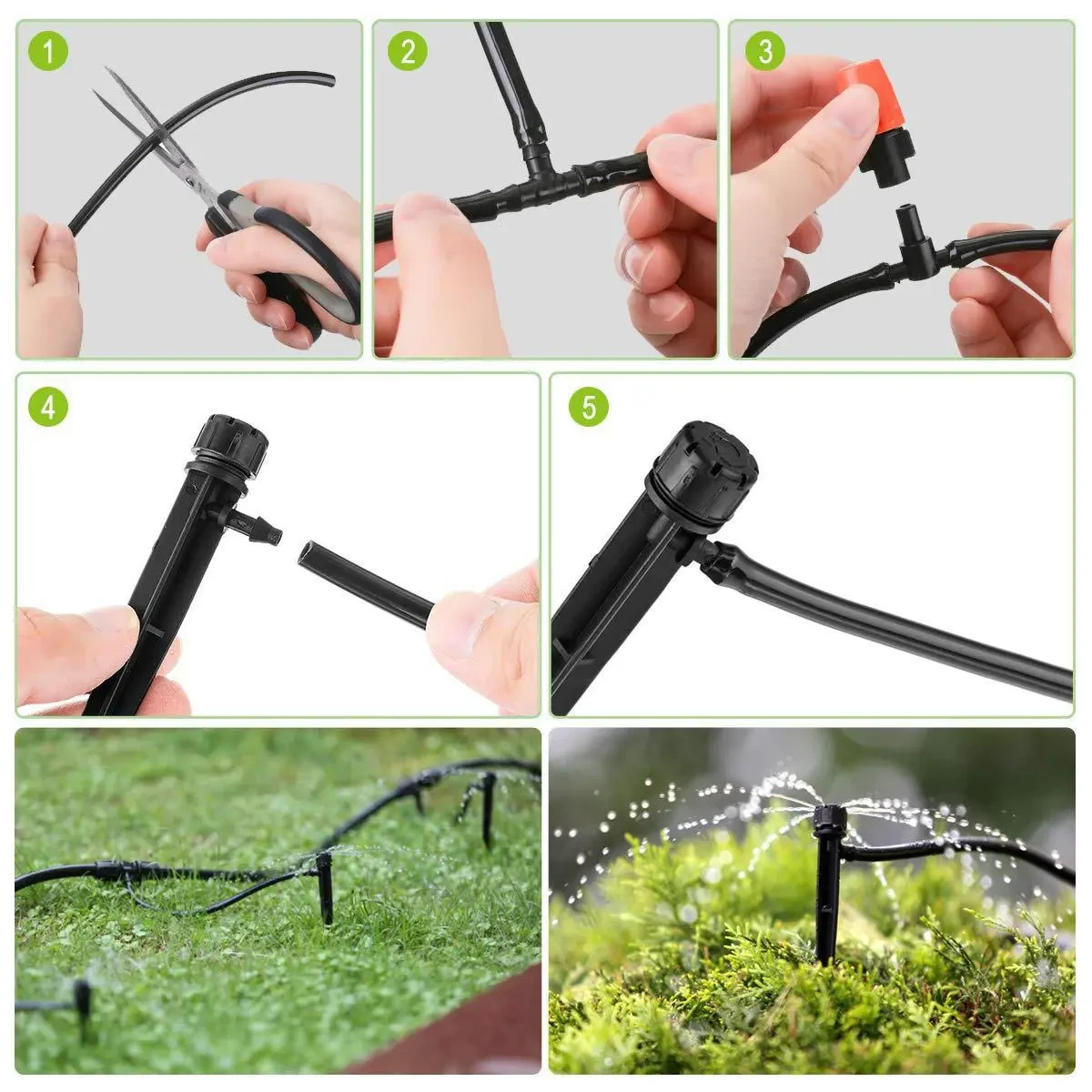 1

2

3

4

5