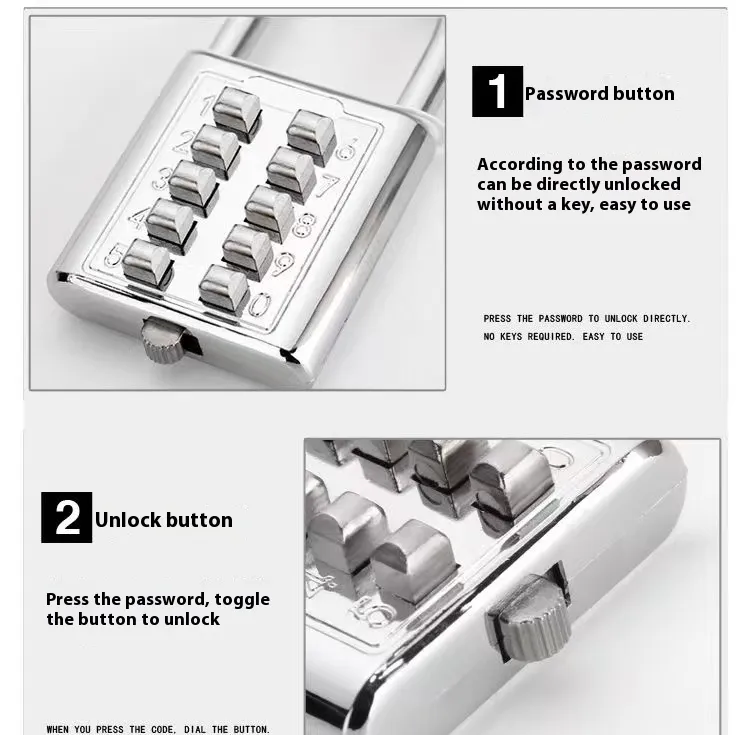 1
2
3
4
5
6
7
8
9
0

1 Password button

According to the password can be directly unlocked without a key, easy to use

PRESS THE PASSWORD TO UNLOCK DIRECTLY. NO KEYS REQUIRED. EASY TO USE

2 Unlock button

Press the password, toggle the button to unlock

WHEN YOU PRESS THE CODE, DIAL THE BUTTON.