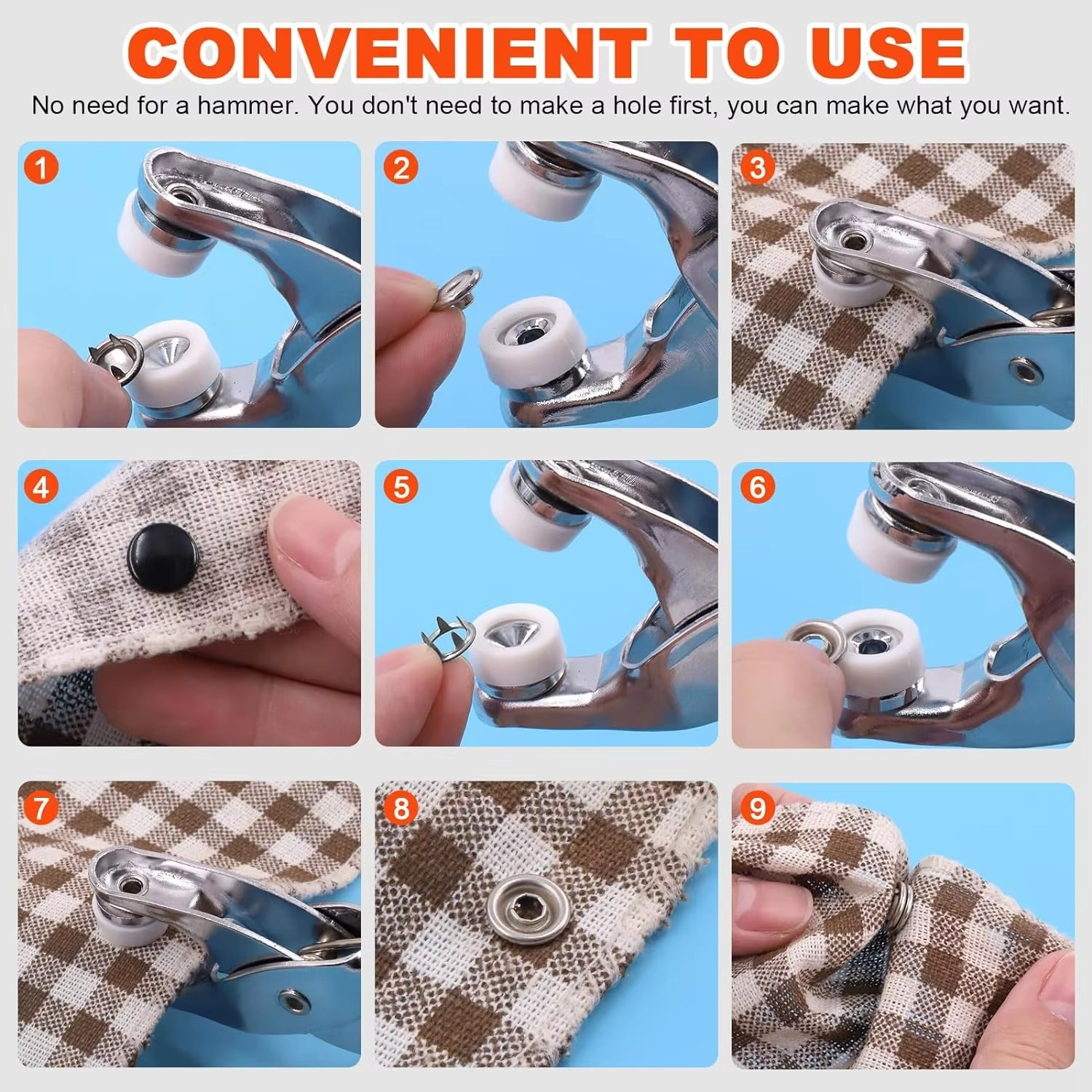 CONVENIENT TO USE

No need for a hammer. You don't need to make a hole first, you can make what you want.

1

2

3

4

5

6

7

8

9