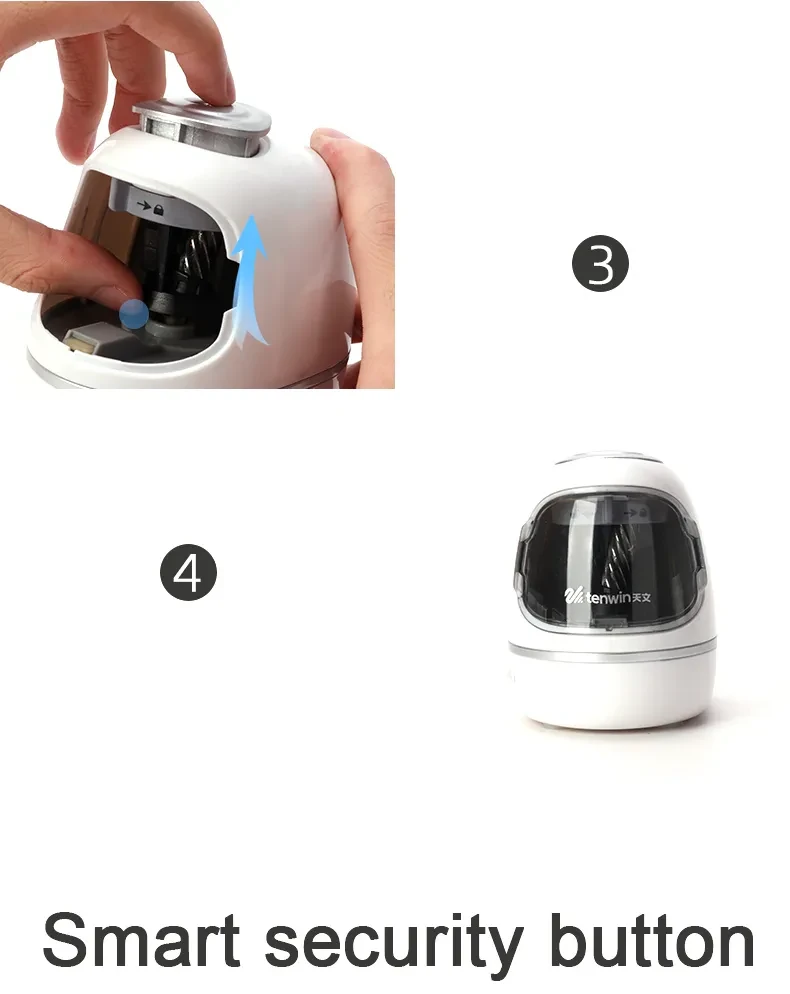 3

4

tenwin 天文

Smart security button