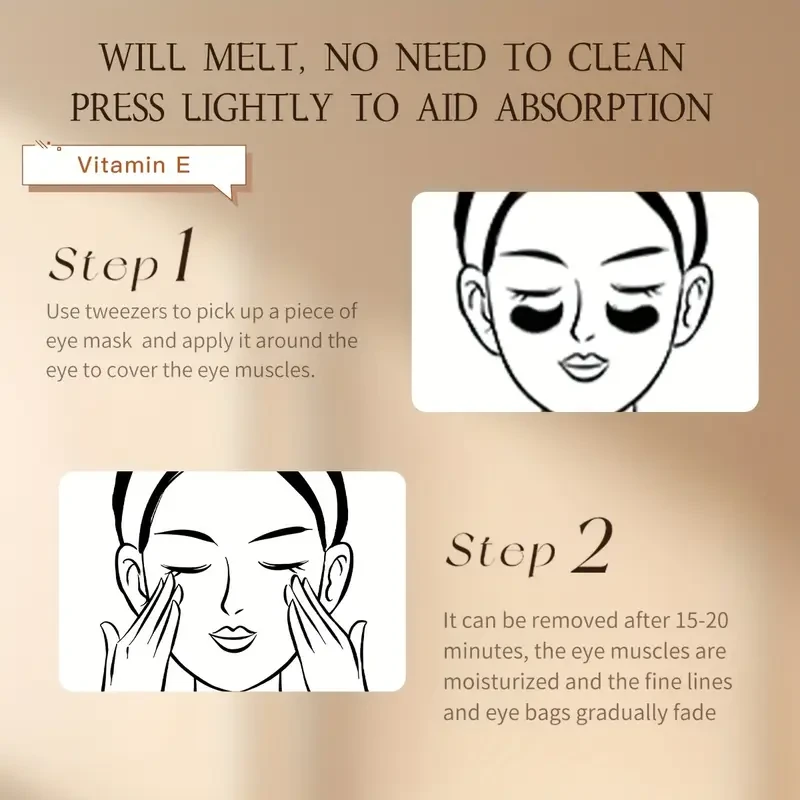 WILL MELT, NO NEED TO CLEAN
PRESS LIGHTLY TO AID ABSORPTION

Vitamin E

Step 1

Use tweezers to pick up a piece of eye mask and apply it around the eye to cover the eye muscles.

Step 2

It can be removed after 15-20 minutes, the eye muscles are moisturized and the fine lines and eye bags gradually fade