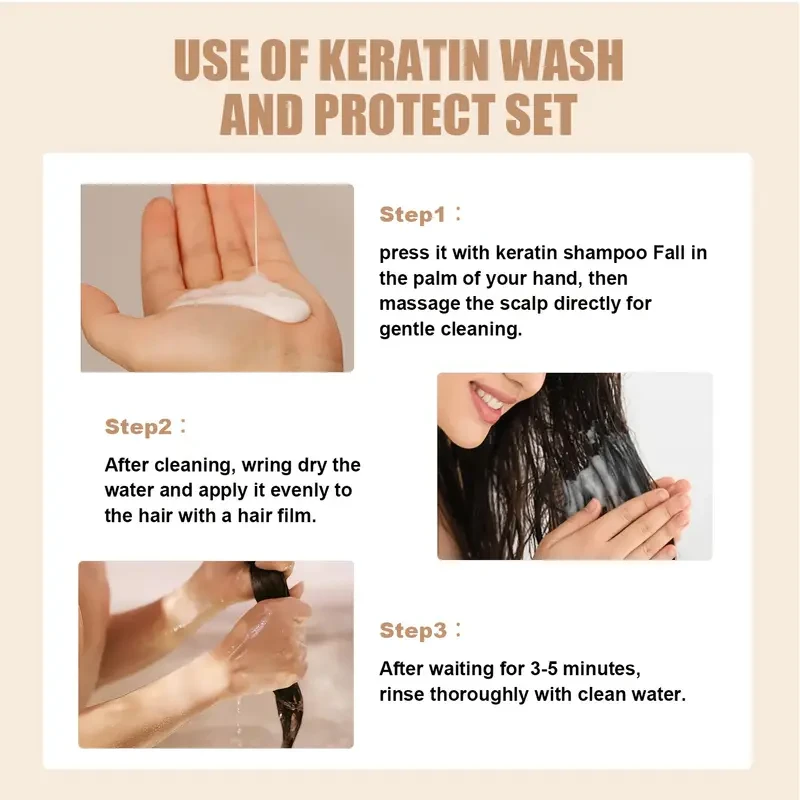 USE OF KERATIN WASH AND PROTECT SET

Step1：

press it with keratin shampoo Fall in the palm of your hand, then massage the scalp directly for gentle cleaning.

Step2：

After cleaning, wring dry the water and apply it evenly to the hair with a hair film.

Step3：

After waiting for 3-5 minutes, rinse thoroughly with clean water.