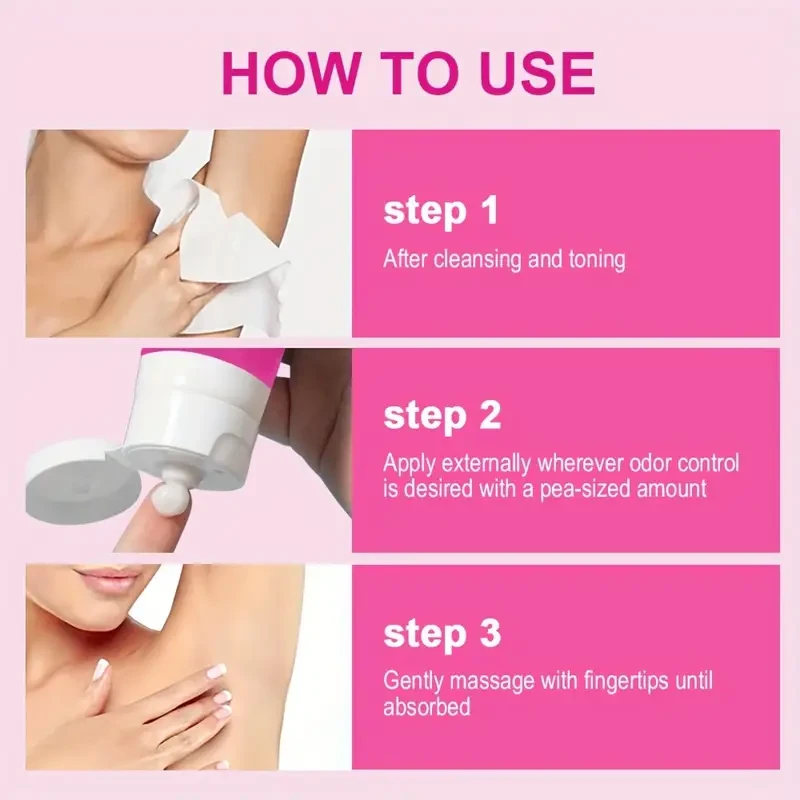 HOW TO USE

step 1

After cleansing and toning

step 2

Apply externally wherever odor control is desired with a pea-sized amount

step 3

Gently massage with fingertips until absorbed