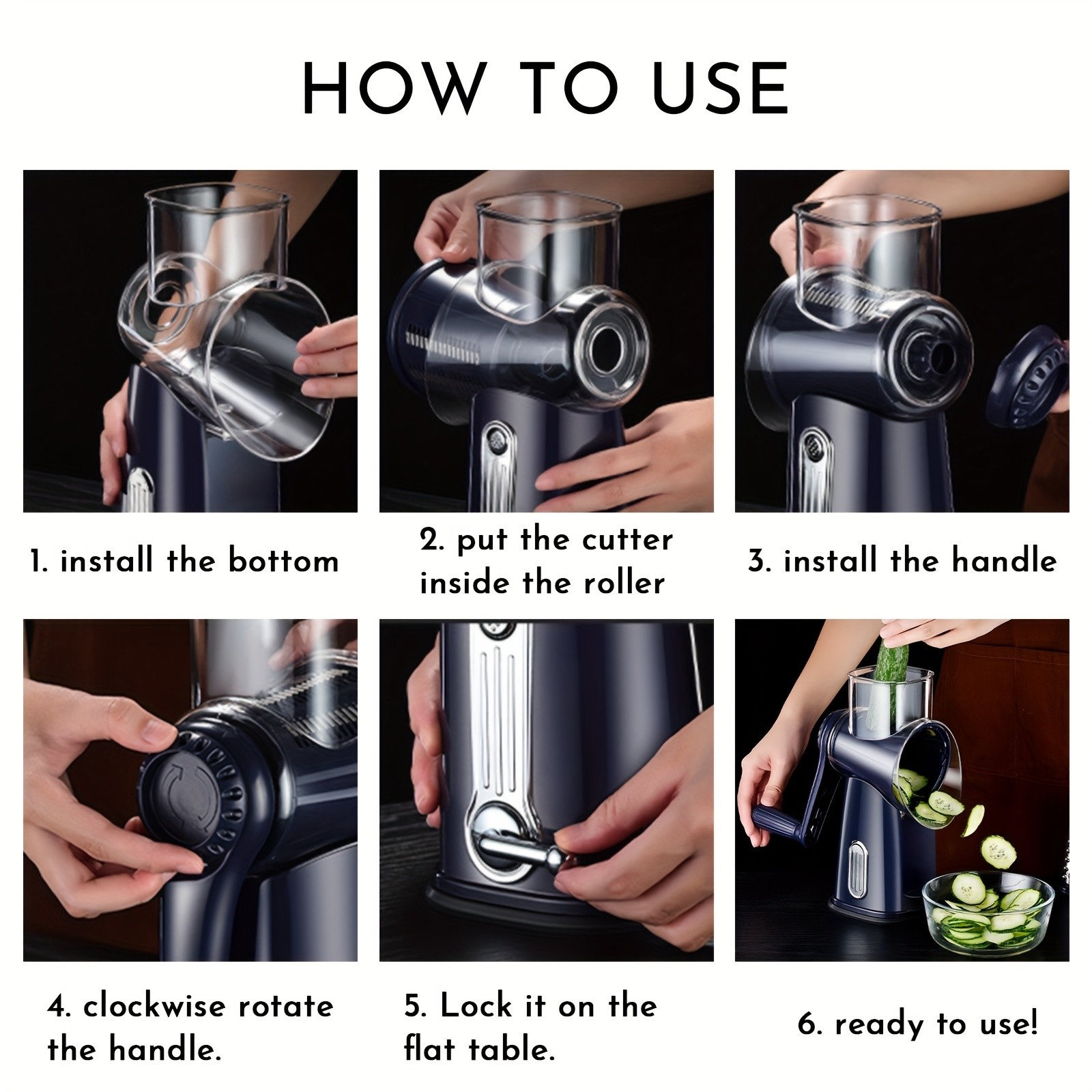 HOW TO USE

1. install the bottom

2. put the cutter inside the roller

3. install the handle

4. clockwise rotate the handle.

5. Lock it on the flat table.

6. ready to use!