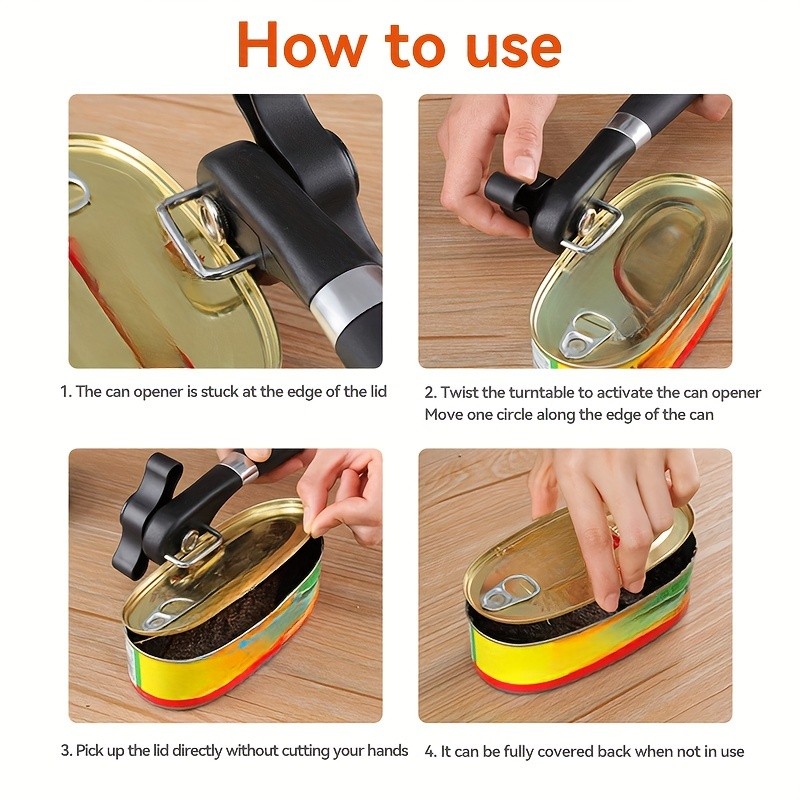 How to use

1. The can opener is stuck at the edge of the lid

2. Twist the turntable to activate the can opener
Move one circle along the edge of the can

3. Pick up the lid directly without cutting your hands

4. It can be fully covered back when not in use