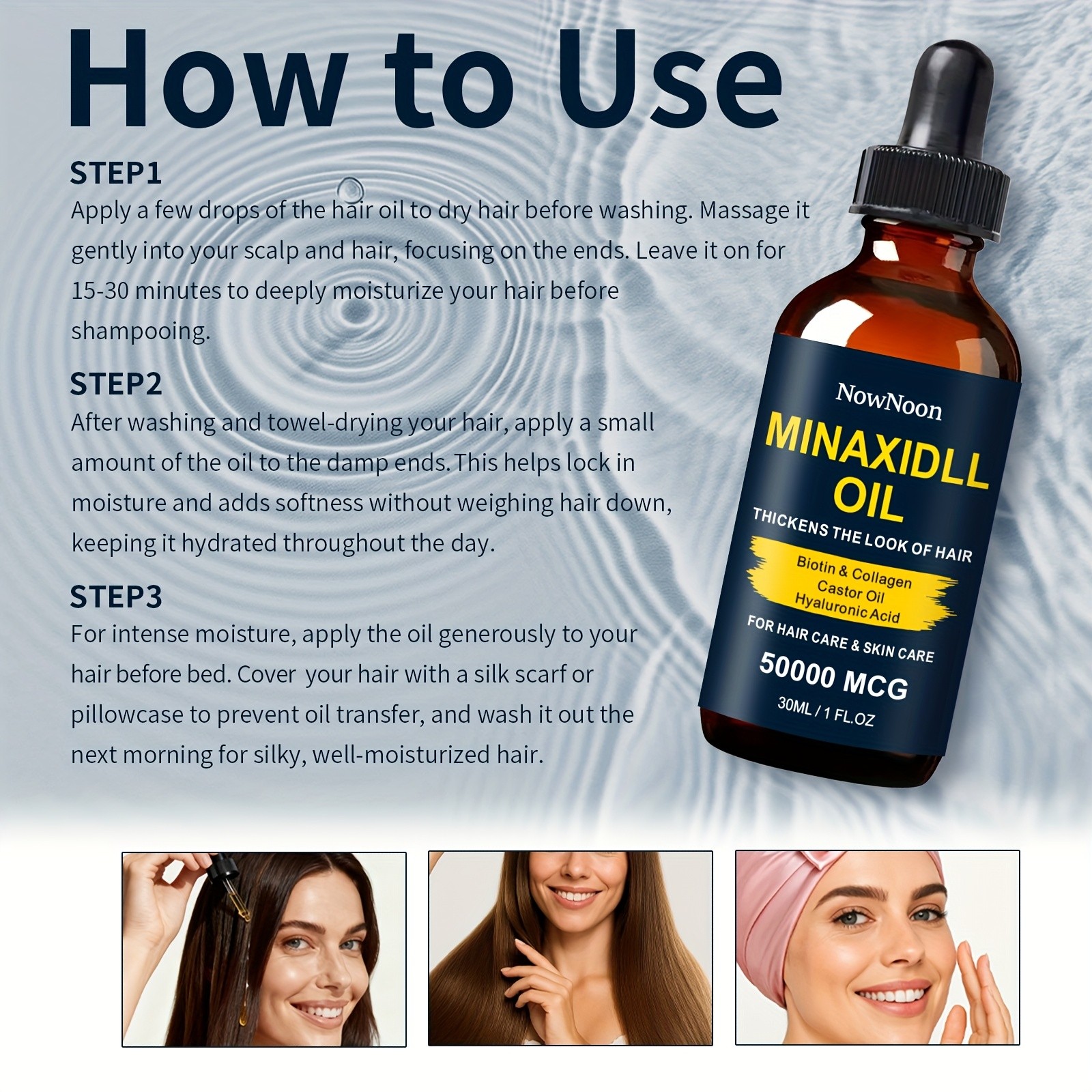 How to Use

STEP1
Apply a few drops of the hair oil to dry hair before washing. Massage it gently into your scalp and hair, focusing on the ends. Leave it on for 15-30 minutes to deeply moisturize your hair before shampooing.

STEP2
After washing and towel-drying your hair, apply a small amount of the oil to the damp ends. This helps lock in moisture and adds softness without weighing hair down, keeping it hydrated throughout the day.

STEP3
For intense moisture, apply the oil generously to your hair before bed. Cover your hair with a silk scarf or pillowcase to prevent oil transfer, and wash it out the next morning for silky, well-moisturized hair.

NowNoon
MINAXIDLL OIL
THICKENS THE LOOK OF HAIR
Biotin & Collagen
Castor Oil
Hyaluronic Acid
FOR HAIR CARE & SKIN CARE
50000 MCG
30ML / 1 FL.OZ