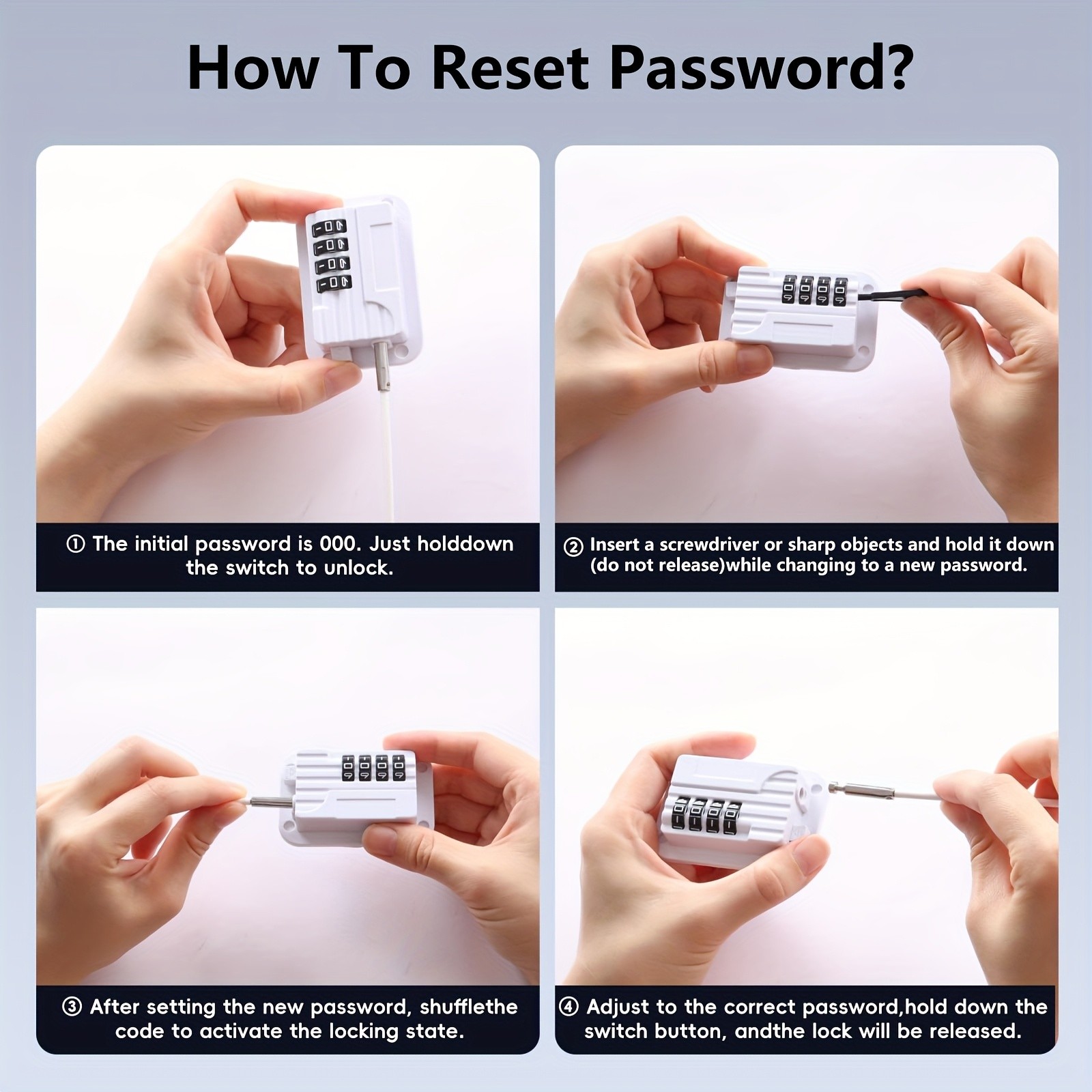 How To Reset Password?

① The initial password is 000. Just holddown the switch to unlock.

② Insert a screwdriver or sharp objects and hold it down (do not release)while changing to a new password.

③ After setting the new password, shufflethe code to activate the locking state.

④ Adjust to the correct password,hold down the switch button, andthe lock will be released.