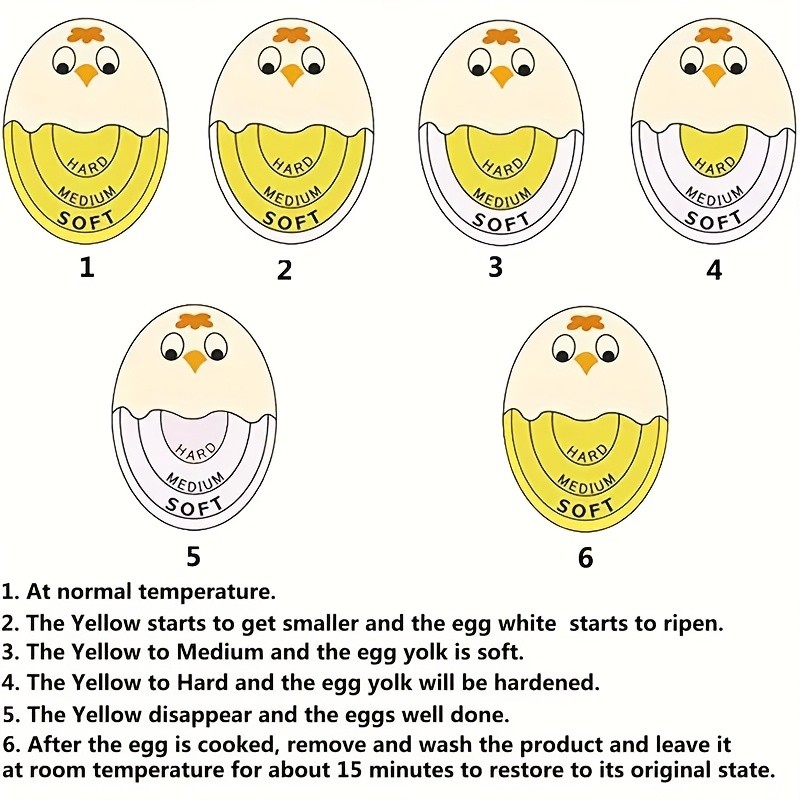 HARD
MEDIUM
SOFT
1

HARD
MEDIUM
SOFT
2

HARD
MEDIUM
SOFT
3

HARD
MEDIUM
SOFT
4

HARD
MEDIUM
SOFT
5

HARD
MEDIUM
SOFT
6

1. At normal temperature.
2. The Yellow starts to get smaller and the egg white starts to ripen.
3. The Yellow to Medium and the egg yolk is soft.
4. The Yellow to Hard and the egg yolk will be hardened.
5. The Yellow disappear and the eggs well done.
6. After the egg is cooked, remove and wash the product and leave it at room temperature for about 15 minutes to restore to its original state.