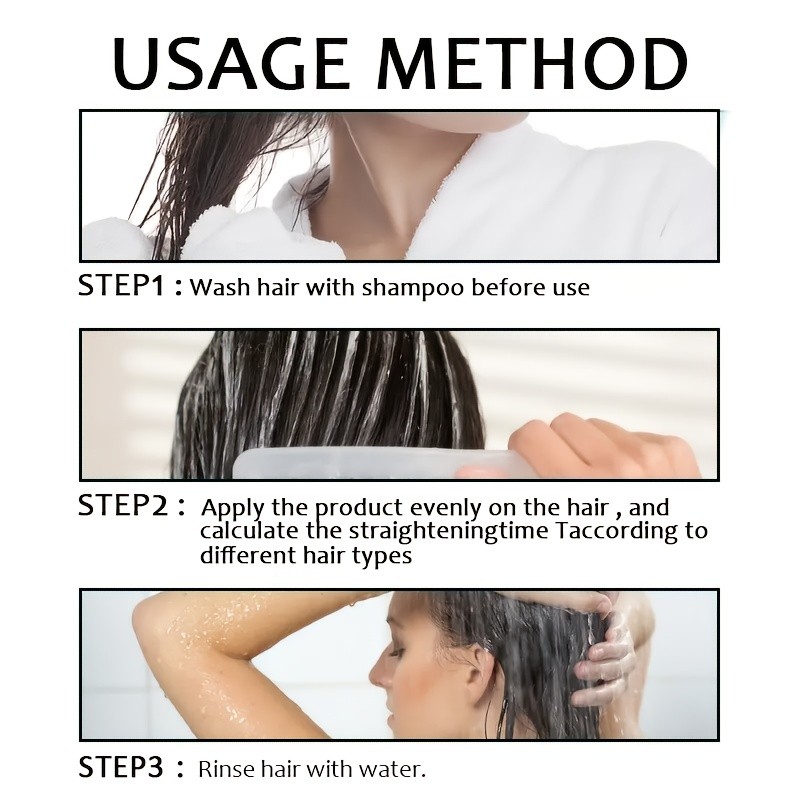 USAGE METHOD

STEP1 : Wash hair with shampoo before use

STEP2 : Apply the product evenly on the hair , and calculate the straighteningtime Taccording to different hair types

STEP3 : Rinse hair with water.