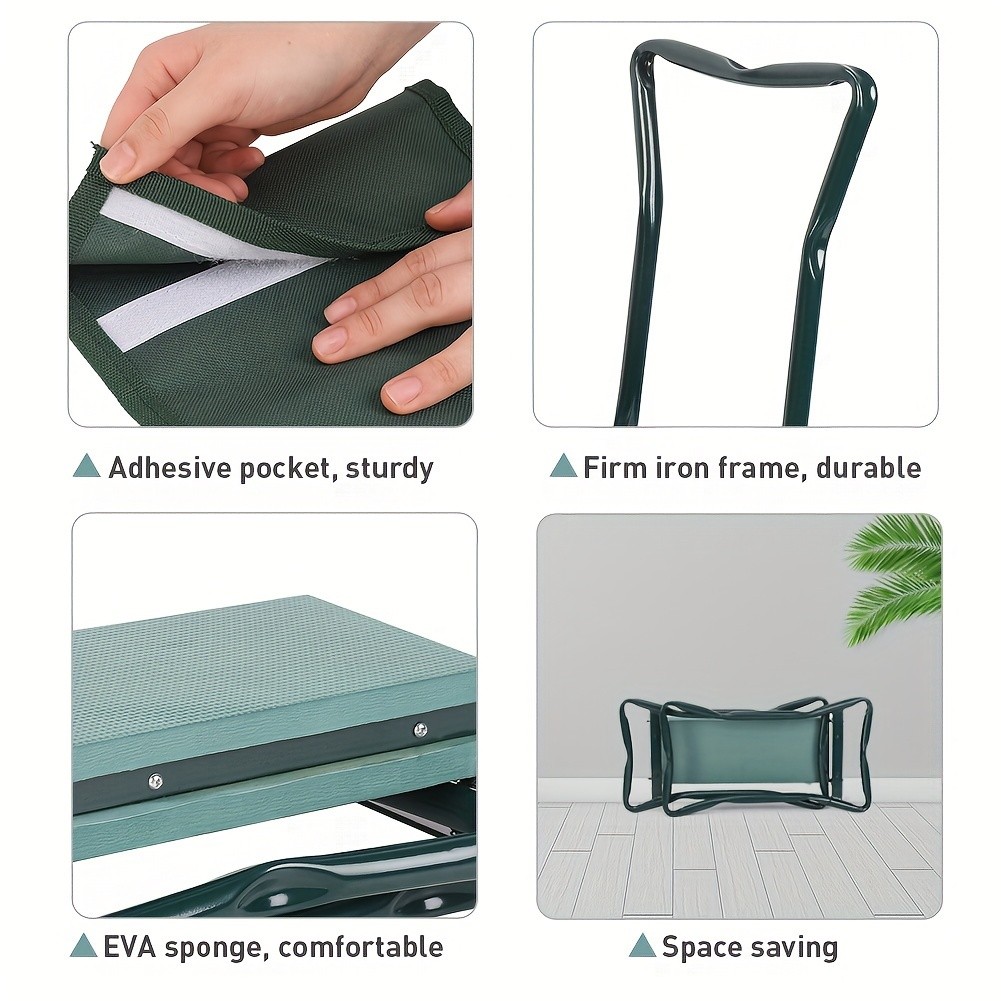 ▲ Adhesive pocket, sturdy

▲ Firm iron frame, durable

▲ EVA sponge, comfortable

▲ Space saving