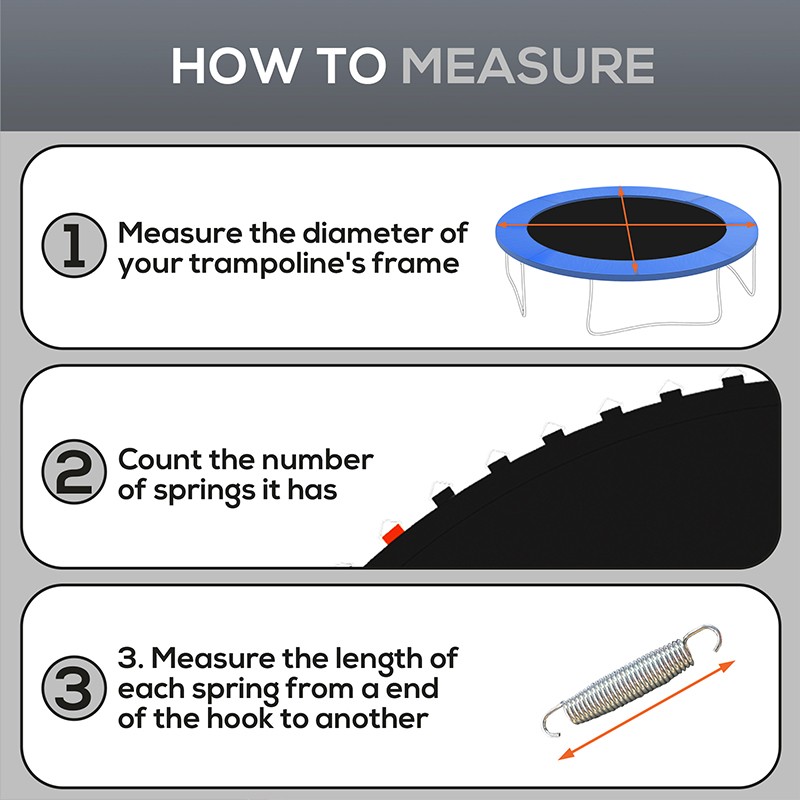 HOW TO MEASURE

1 Measure the diameter of your trampoline's frame

2 Count the number of springs it has

3 3. Measure the length of each spring from a end of the hook to another