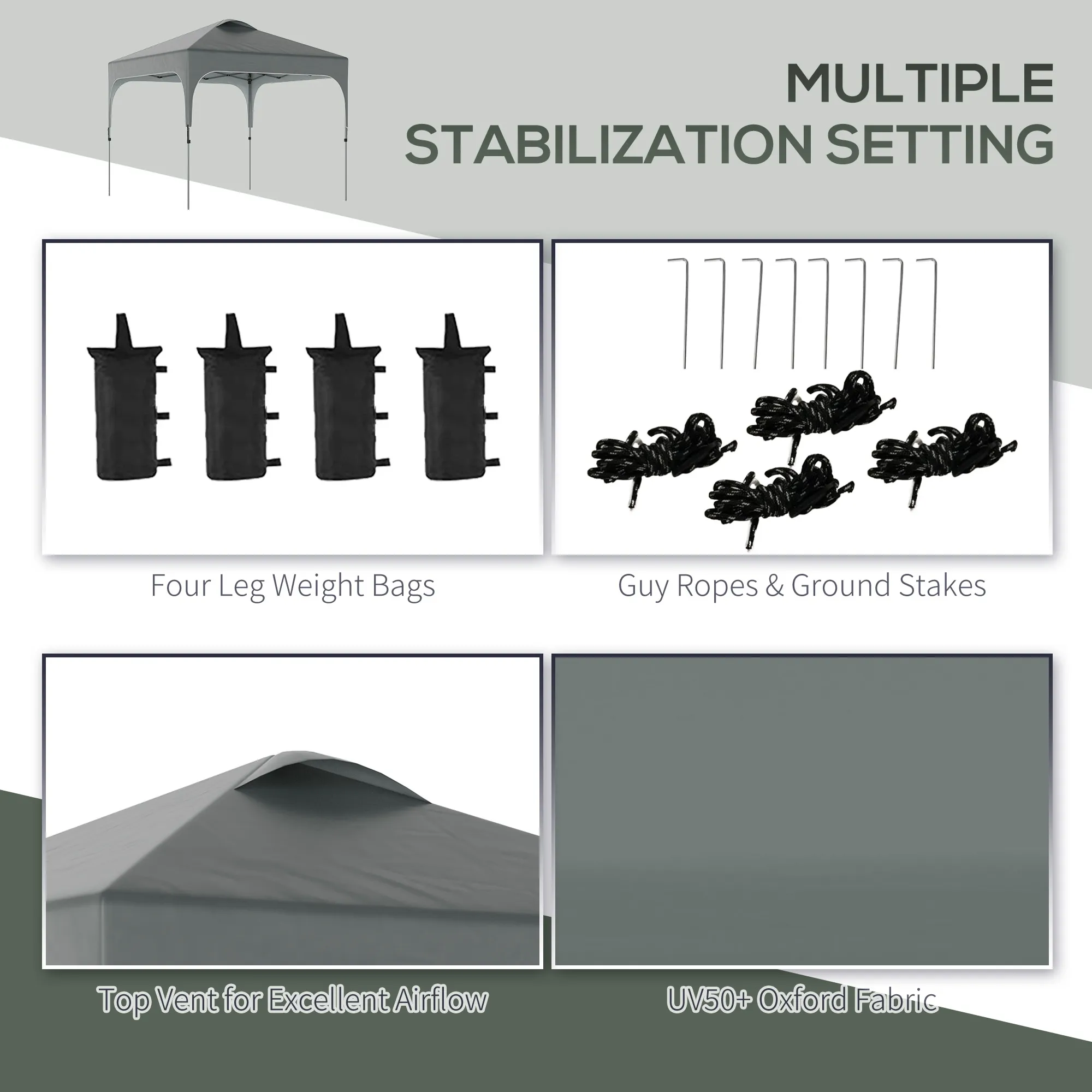 MULTIPLE STABILIZATION SETTING

Four Leg Weight Bags

Guy Ropes & Ground Stakes

Top Vent for Excellent Airflow

UV50+ Oxford Fabric