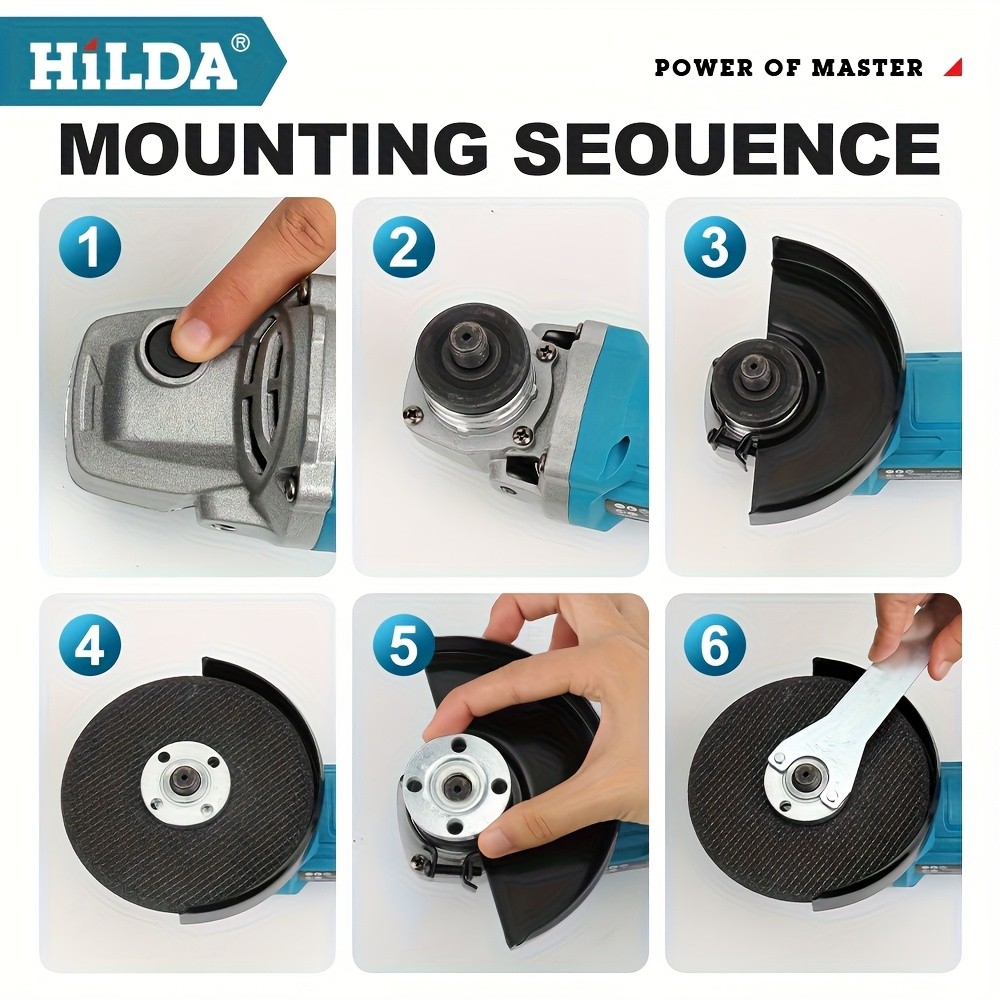 HiLDA®

POWER OF MASTER

MOUNTING SEOUENCE

1

2

3

4

5

6