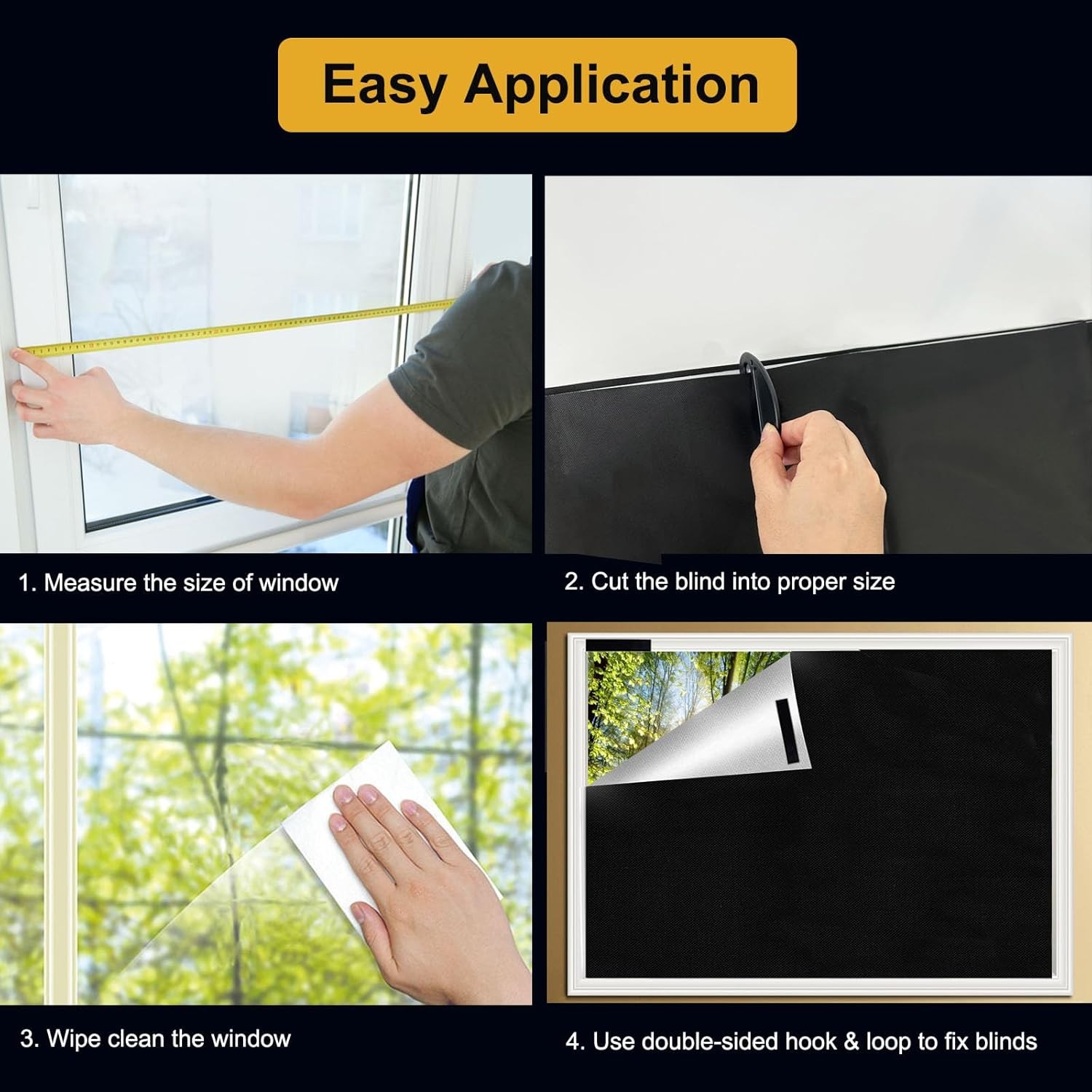 Easy Application

1. Measure the size of window

2. Cut the blind into proper size

3. Wipe clean the window

4. Use double-sided hook & loop to fix blinds