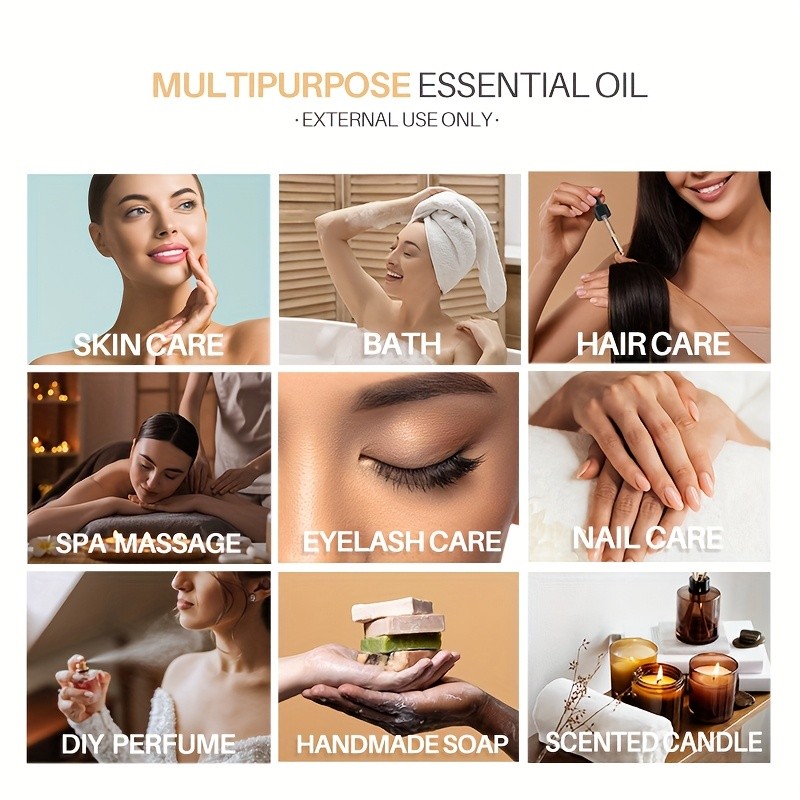 MULTIPURPOSE ESSENTIAL OIL
· EXTERNAL USE ONLY ·

SKIN CARE

BATH

HAIR CARE

SPA MASSAGE

EYELASH CARE

NAIL CARE

DIY PERFUME

HANDMADE SOAP

SCENTED CANDLE