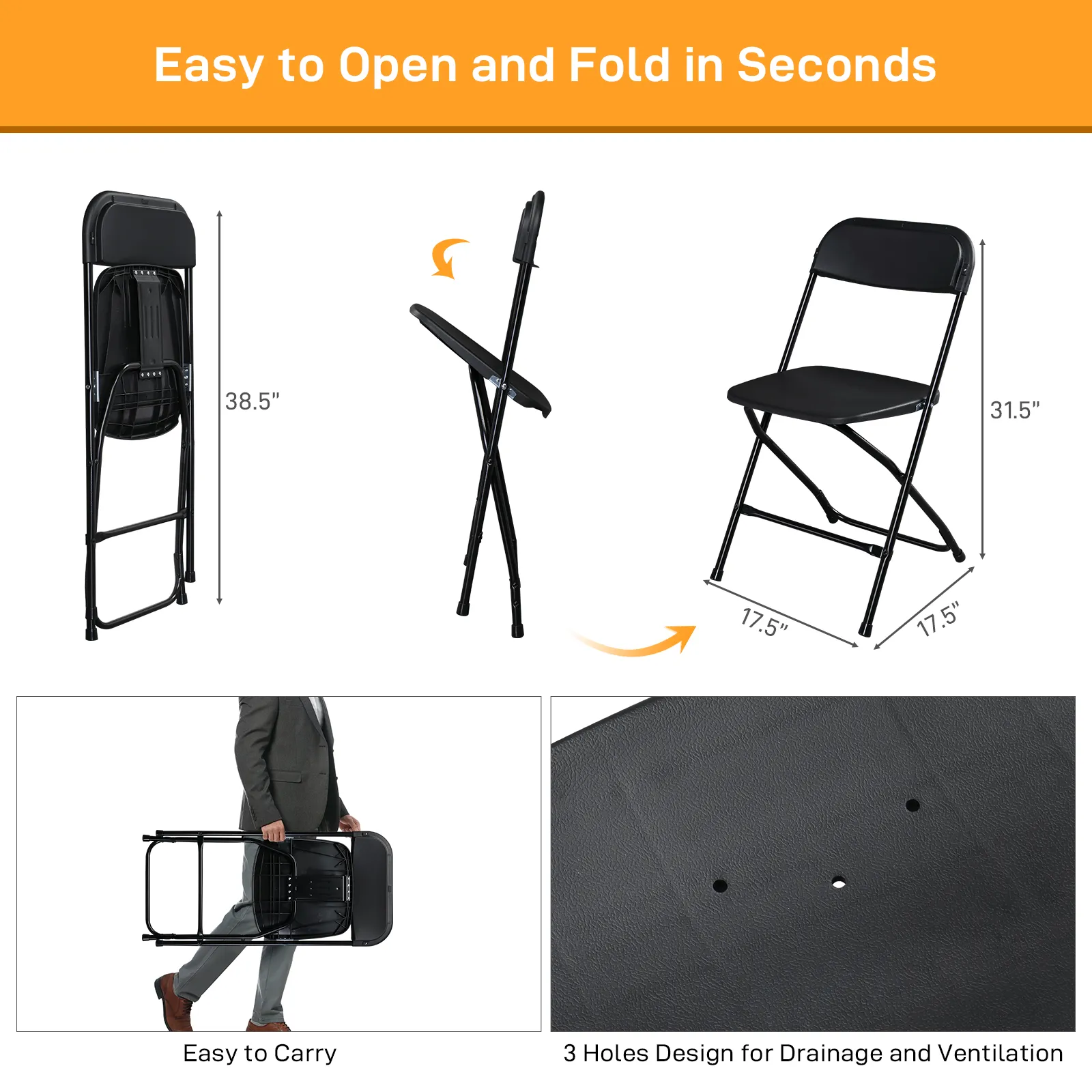 Easy to Open and Fold in Seconds

38.5"

31.5"

17.5"

17.5"

Easy to Carry

3 Holes Design for Drainage and Ventilation