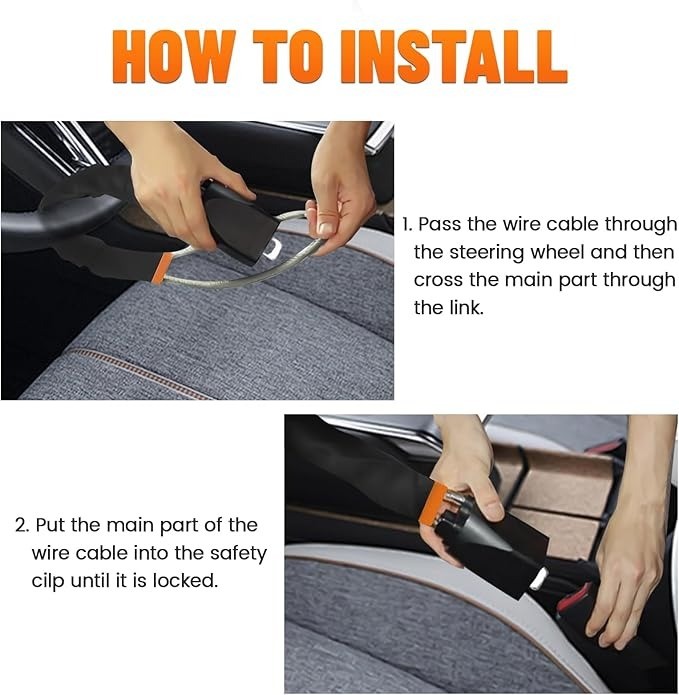 HOW TO INSTALL

1. Pass the wire cable through the steering wheel and then cross the main part through the link.

2. Put the main part of the wire cable into the safety cilp until it is locked.