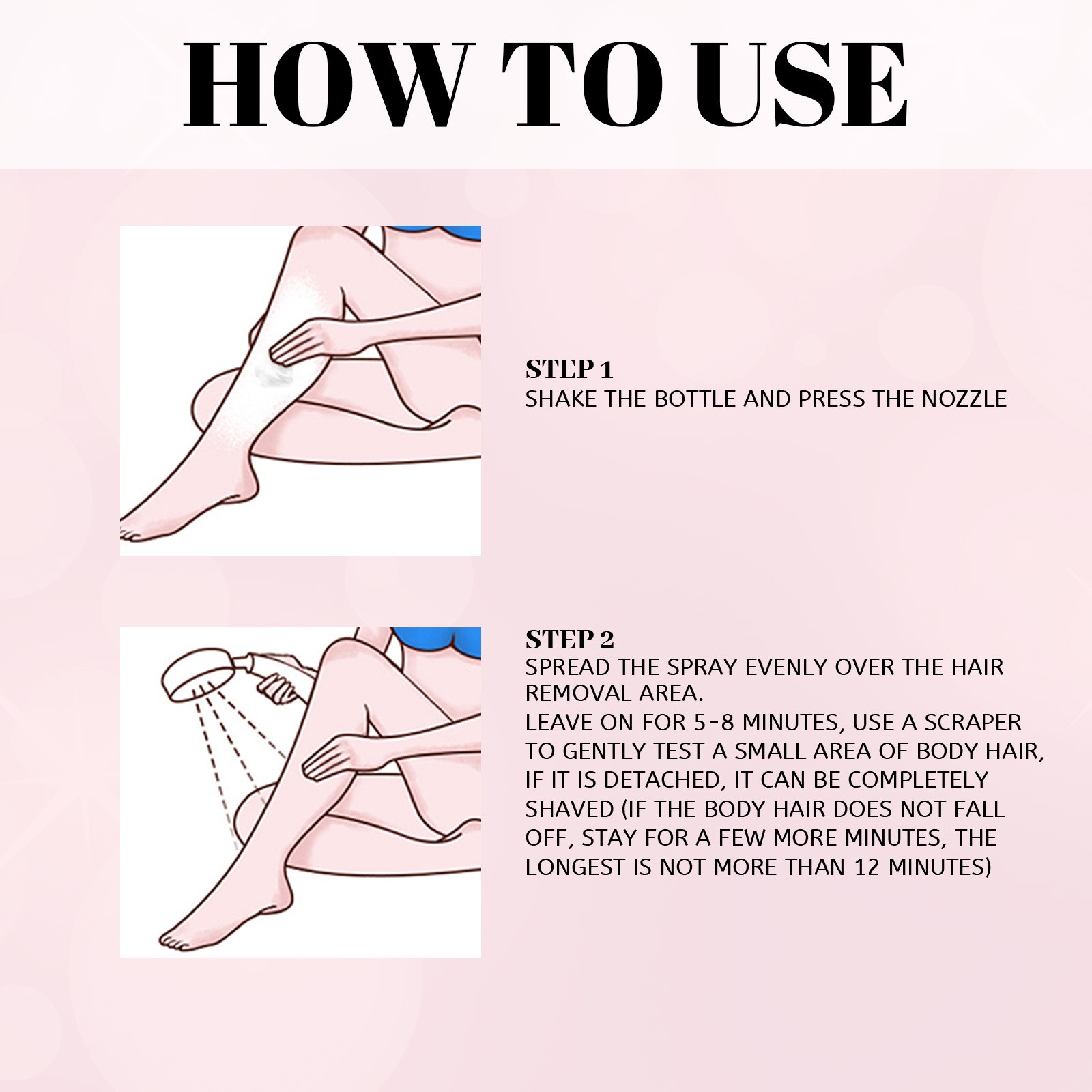 HOW TO USE

STEP 1
SHAKE THE BOTTLE AND PRESS THE NOZZLE

STEP 2
SPREAD THE SPRAY EVENLY OVER THE HAIR REMOVAL AREA.
LEAVE ON FOR 5-8 MINUTES, USE A SCRAPER TO GENTLY TEST A SMALL AREA OF BODY HAIR, IF IT IS DETACHED, IT CAN BE COMPLETELY SHAVED (IF THE BODY HAIR DOES NOT FALL OFF, STAY FOR A FEW MORE MINUTES, THE LONGEST IS NOT MORE THAN 12 MINUTES)