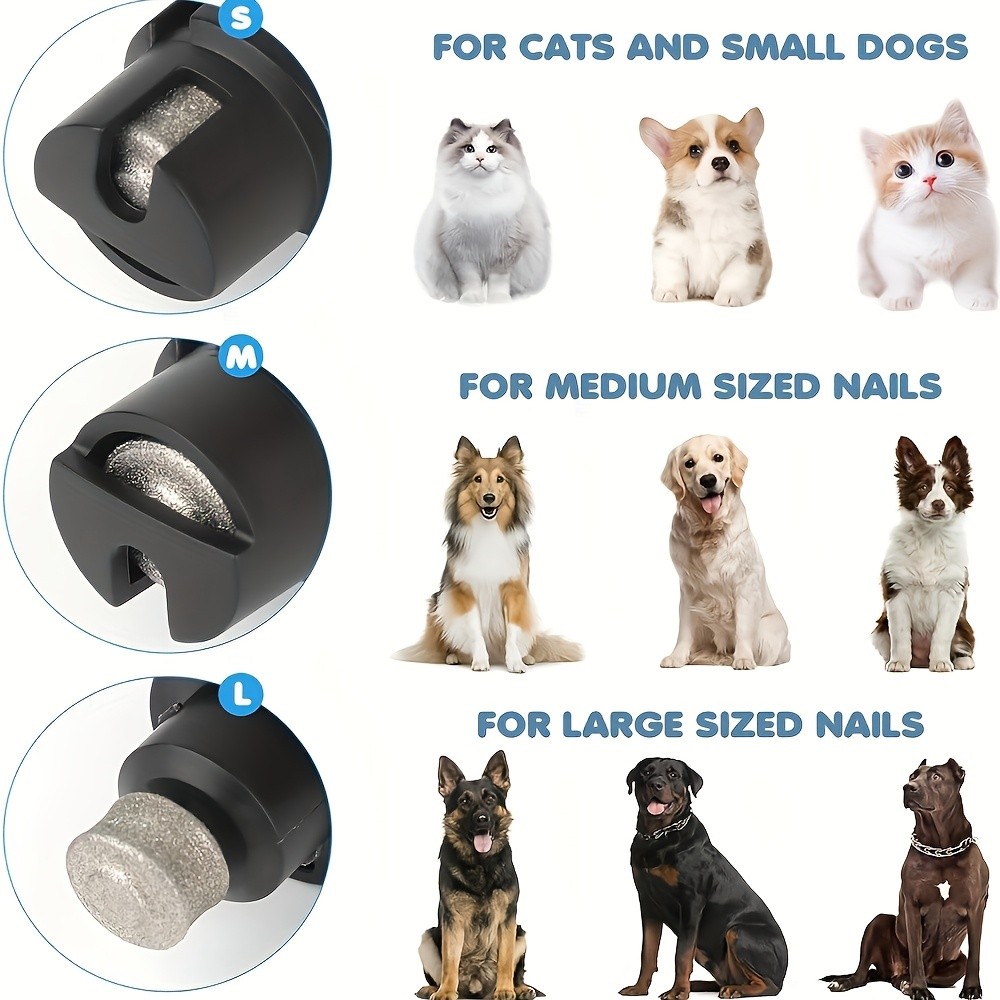 S

FOR CATS AND SMALL DOGS

M

FOR MEDIUM SIZED NAILS

L

FOR LARGE SIZED NAILS