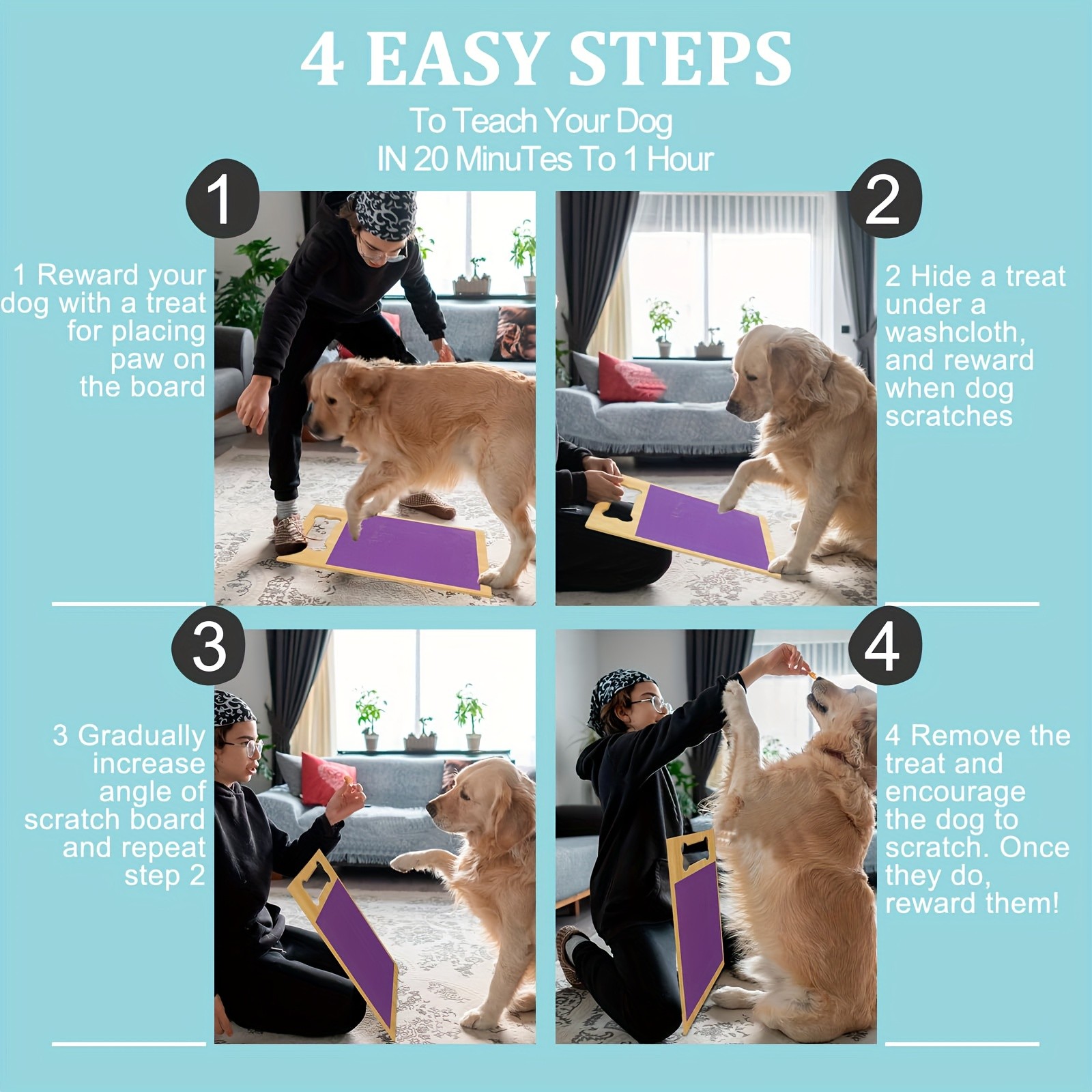 4 EASY STEPS

To Teach Your Dog
IN 20 MinuTes To 1 Hour

1

1 Reward your dog with a treat for placing paw on the board

2

2 Hide a treat under a washcloth, and reward when dog scratches

3

3 Gradually increase angle of scratch board and repeat step 2

4

4 Remove the treat and encourage the dog to scratch. Once they do, reward them!