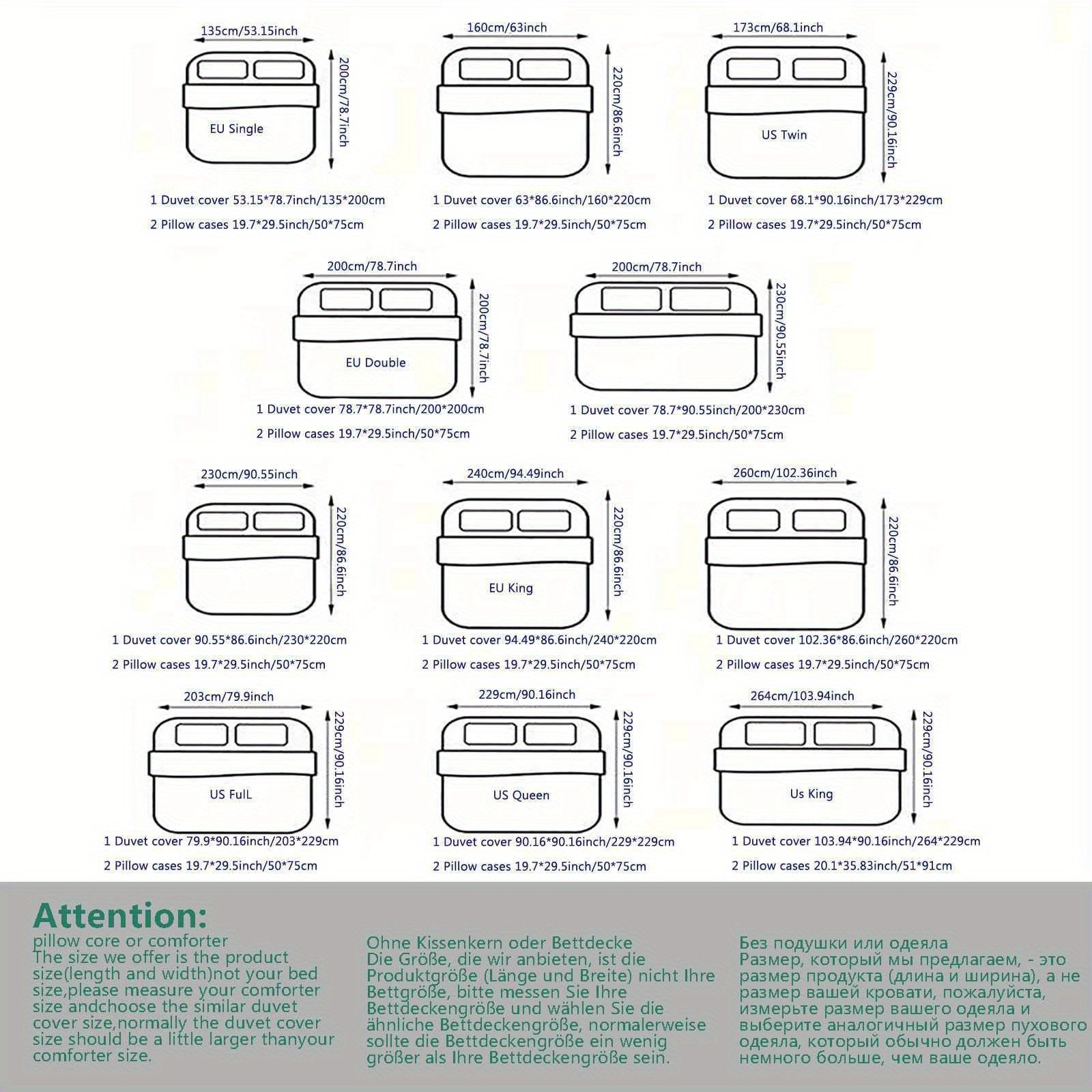 135cm/53.15inch
200cm/78.7inch
EU Single
1 Duvet cover 53.15*78.7inch/135*200cm
2 Pillow cases 19.7*29.5inch/50*75cm

160cm/63inch
220cm/86.6inch
1 Duvet cover 63*86.6inch/160*220cm
2 Pillow cases 19.7*29.5inch/50*75cm

173cm/68.1inch
229cm/90.16inch
US Twin
1 Duvet cover 68.1*90.16inch/173*229cm
2 Pillow cases 19.7*29.5inch/50*75cm

200cm/78.7inch
200cm/78.7inch
EU Double
1 Duvet cover 78.7*78.7inch/200*200cm
2 Pillow cases 19.7*29.5inch/50*75cm

200cm/78.7inch
230cm/90.55inch
1 Duvet cover 78.7*90.55inch/200*230cm
2 Pillow cases 19.7*29.5inch/50*75cm

230cm/90.55inch
220cm/86.6inch
1 Duvet cover 90.55*86.6inch/230*220cm
2 Pillow cases 19.7*29.5inch/50*75cm

240cm/94.49inch
220cm/86.6inch
EU King
1 Duvet cover 94.49*86.6inch/240*220cm
2 Pillow cases 19.7*29.5inch/50*75cm

260cm/102.36inch
220cm/86.6inch
1 Duvet cover 102.36*86.6inch/260*220cm
2 Pillow cases 19.7*29.5inch/50*75cm

203cm/79.9inch
229cm/90.16inch
US FulL
1 Duvet cover 79.9*90.16inch/203*229cm
2 Pillow cases 19.7*29.5inch/50*75cm

229cm/90.16inch
229cm/90.16inch
US Queen
1 Duvet cover 90.16*90.16inch/229*229cm
2 Pillow cases 19.7*29.5inch/50*75cm

264cm/103.94inch
229cm/90.16inch
Us King
1 Duvet cover 103.94*90.16inch/264*229cm
2 Pillow cases 20.1*35.83inch/51*91cm

Attention:
pillow core or comforter
The size we offer is the product size(length and width)not your bed size,please measure your comforter size andchoose the similar duvet cover size,normally the duvet cover size should be a little larger thanyour comforter size.

Ohne Kissenkern oder Bettdecke
Die Größe, die wir anbieten, ist die Produktgröße (Länge und Breite) nicht Ihre Bettgröße, bitte messen Sie Ihre Bettdeckengröße und wählen Sie die ähnliche Bettdeckengröße, normalerweise sollte die Bettdeckengröße ein wenig größer als Ihre Bettdeckengröße sein.

Без подушки или одеяла
Размер, который мы предлагаем, - это размер продукта (длина и ширина), а не размер вашей кровати, пожалуйста, измерьте размер вашего одеяла и выберите аналогичный размер пухового одеяла, который обычно должен быть немного больше, чем ваше одеяло.