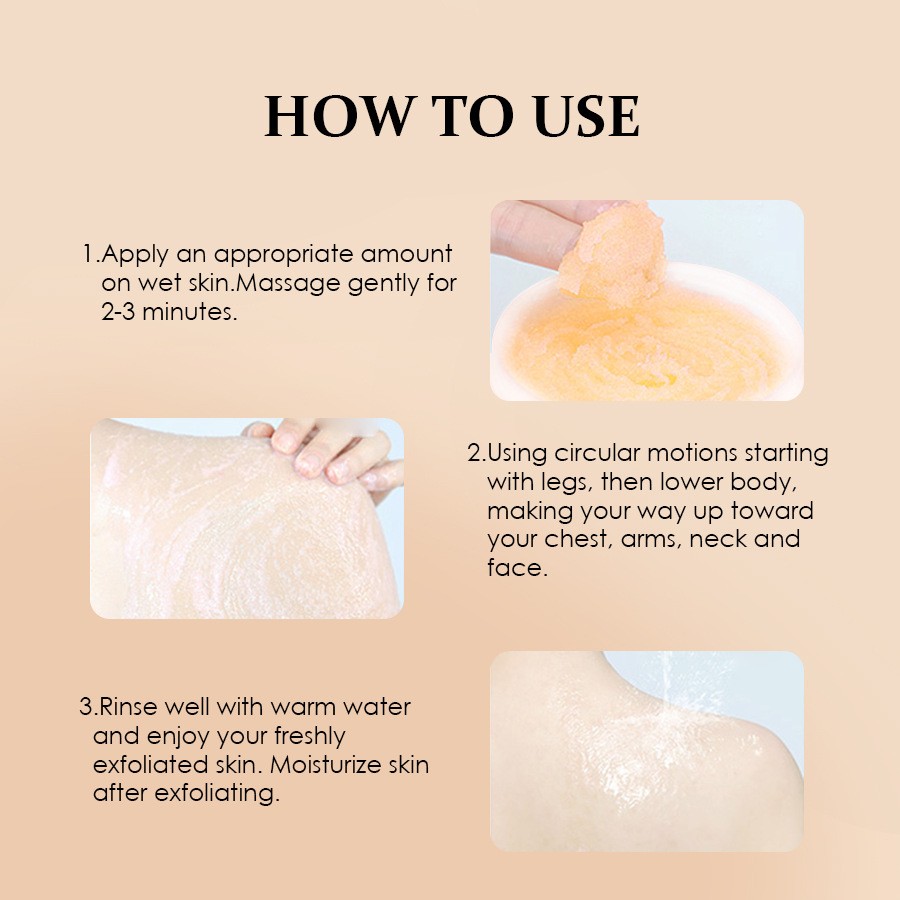 HOW TO USE

1.Apply an appropriate amount on wet skin.Massage gently for 2-3 minutes.

2.Using circular motions starting with legs, then lower body, making your way up toward your chest, arms, neck and face.

3.Rinse well with warm water and enjoy your freshly exfoliated skin. Moisturize skin after exfoliating.