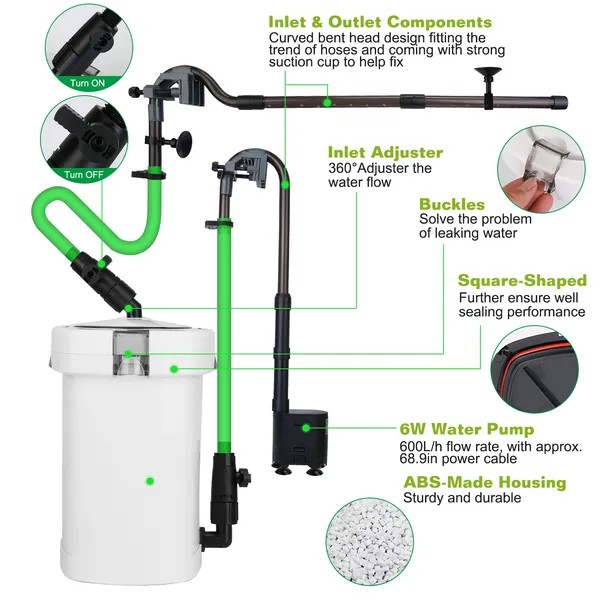 Turn ON

Turn OFF

Inlet & Outlet Components
Curved bent head design fitting the trend of hoses and coming with strong suction cup to help fix

Inlet Adjuster
360°Adjuster the water flow

Buckles
Solve the problem of leaking water

Square-Shaped
Further ensure well sealing performance

6W Water Pump
600L/h flow rate, with approx. 68.9in power cable

ABS-Made Housing
Sturdy and durable