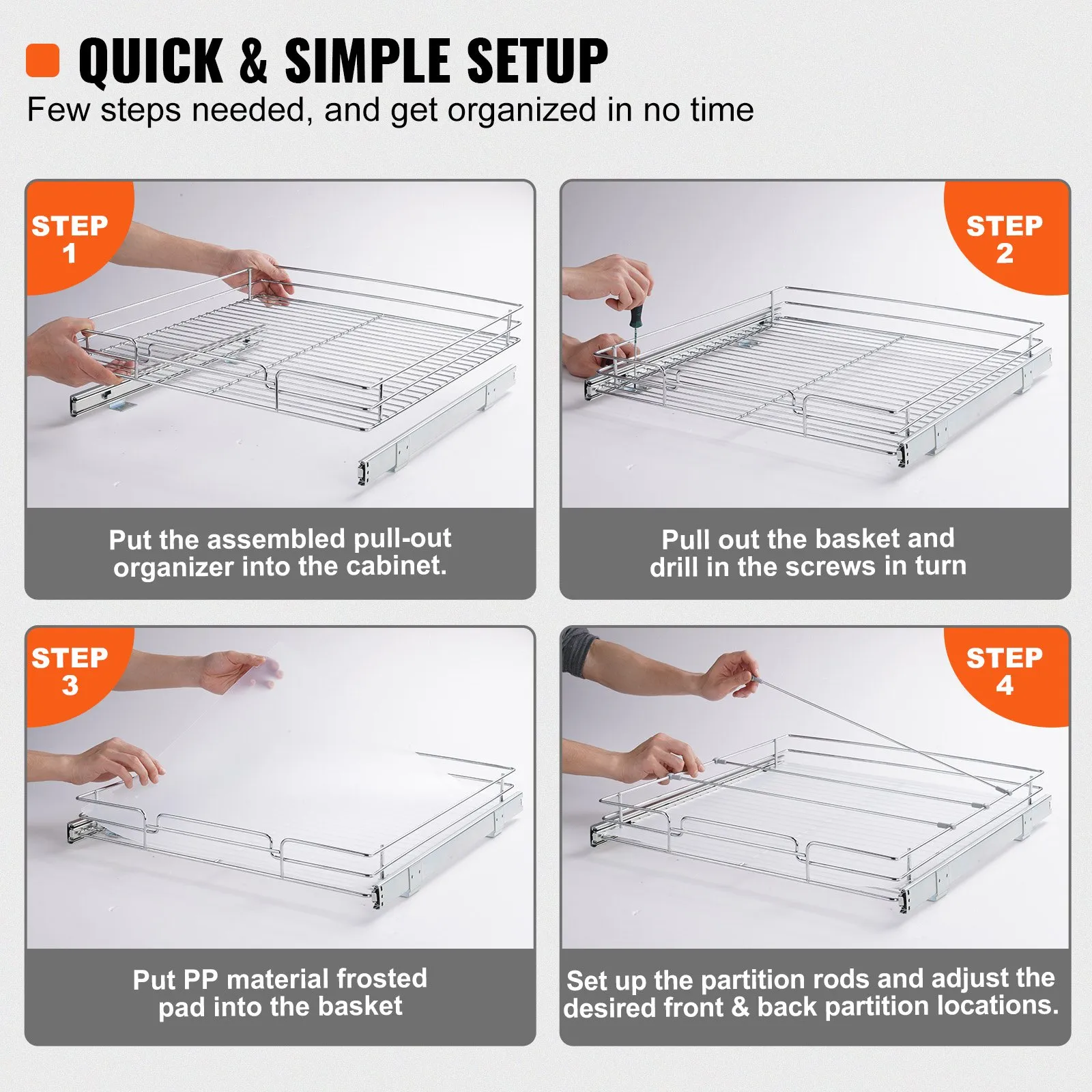 QUICK & SIMPLE SETUP
Few steps needed, and get organized in no time

STEP 1

Put the assembled pull-out organizer into the cabinet.

STEP 2

Pull out the basket and drill in the screws in turn

STEP 3

Put PP material frosted pad into the basket

STEP 4

Set up the partition rods and adjust the desired front & back partition locations.