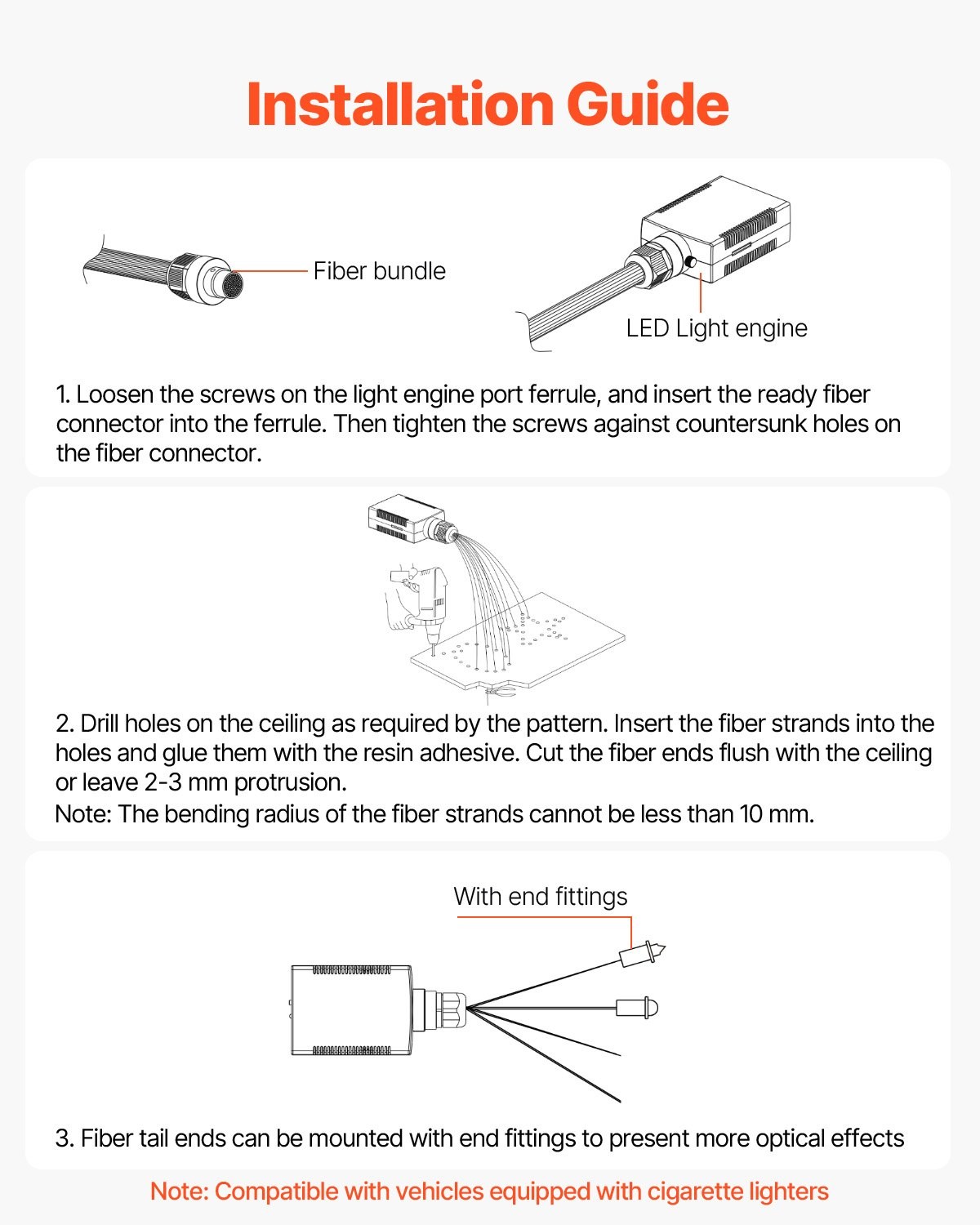 Installation Guide

Fiber bundle

LED Light engine

1. Loosen the screws on the light engine port ferrule, and insert the ready fiber connector into the ferrule. Then tighten the screws against countersunk holes on the fiber connector.

2. Drill holes on the ceiling as required by the pattern. Insert the fiber strands into the holes and glue them with the resin adhesive. Cut the fiber ends flush with the ceiling or leave 2-3 mm protrusion.
Note: The bending radius of the fiber strands cannot be less than 10 mm.

With end fittings

3. Fiber tail ends can be mounted with end fittings to present more optical effects

Note: Compatible with vehicles equipped with cigarette lighters