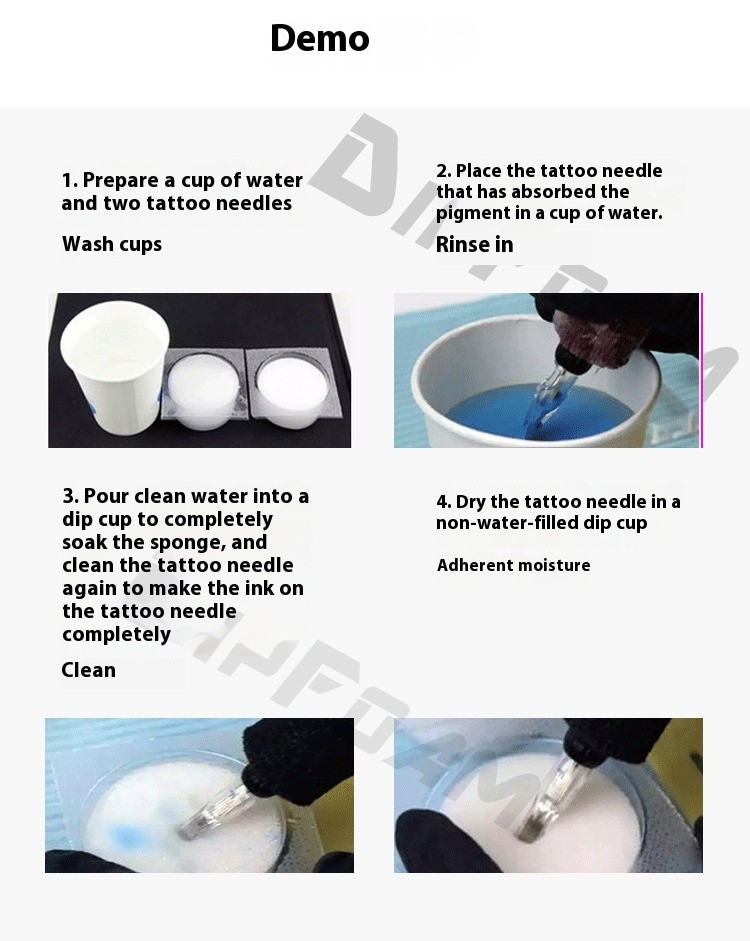 Demo

1. Prepare a cup of water and two tattoo needles

Wash cups

2. Place the tattoo needle that has absorbed the pigment in a cup of water.

Rinse in

3. Pour clean water into a dip cup to completely soak the sponge, and clean the tattoo needle again to make the ink on the tattoo needle completely

Clean

4. Dry the tattoo needle in a non-water-filled dip cup

Adherent moisture