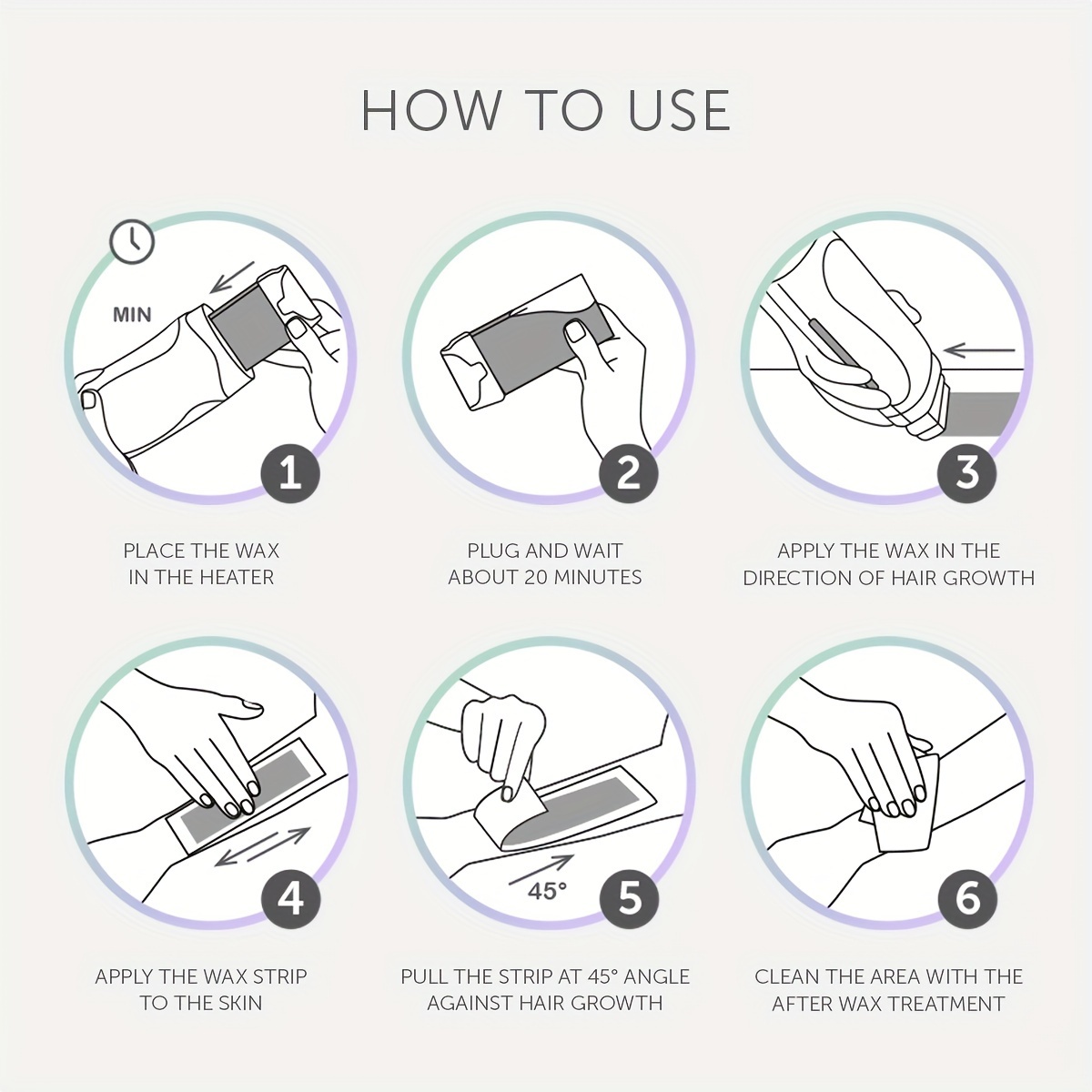 HOW TO USE

MIN

1

PLACE THE WAX IN THE HEATER

2

PLUG AND WAIT ABOUT 20 MINUTES

3

APPLY THE WAX IN THE DIRECTION OF HAIR GROWTH

4

APPLY THE WAX STRIP TO THE SKIN

45°

5

PULL THE STRIP AT 45° ANGLE AGAINST HAIR GROWTH

6

CLEAN THE AREA WITH THE AFTER WAX TREATMENT