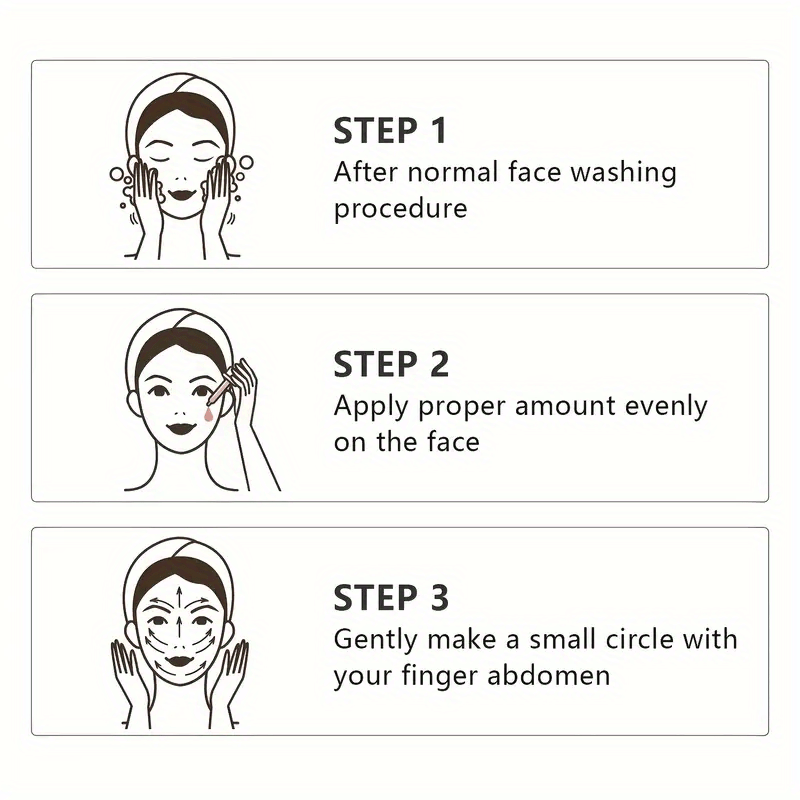 STEP 1
After normal face washing procedure

STEP 2
Apply proper amount evenly on the face

STEP 3
Gently make a small circle with your finger abdomen