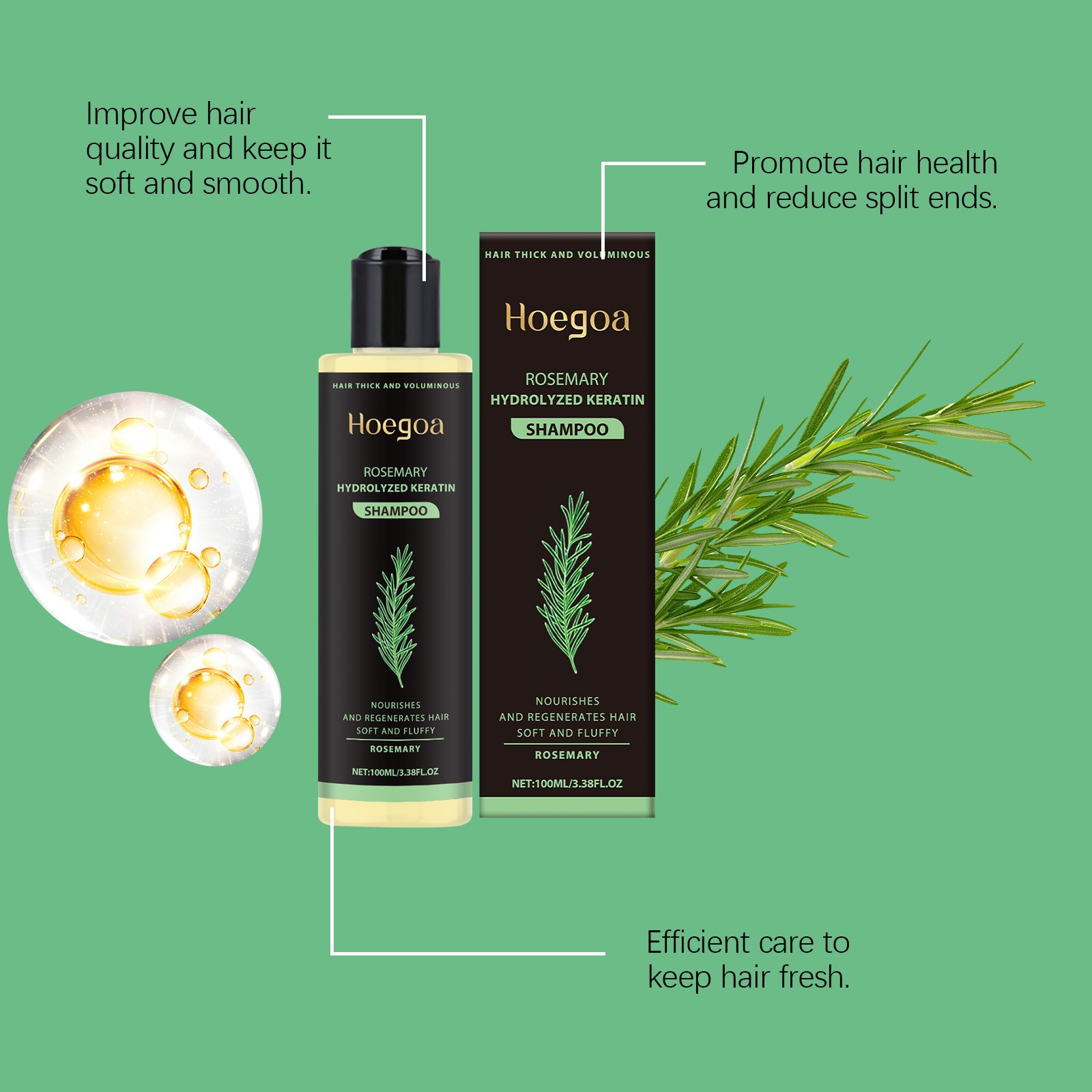 Improve hair quality and keep it soft and smooth.

Promote hair health and reduce split ends.

HAIR THICK AND VOLUMINOUS

Hoegoa

ROSEMARY
HYDROLYZED KERATIN
SHAMPOO

NOURISHES
AND REGENERATES HAIR
SOFT AND FLUFFY
ROSEMARY

NET:100ML/3.38FL.OZ

HAIR THICK AND VOLUMINOUS

Hoegoa

ROSEMARY
HYDROLYZED KERATIN
SHAMPOO

NOURISHES
AND REGENERATES HAIR
SOFT AND FLUFFY
ROSEMARY

NET:100ML/3.38FL.OZ

Efficient care to keep hair fresh.