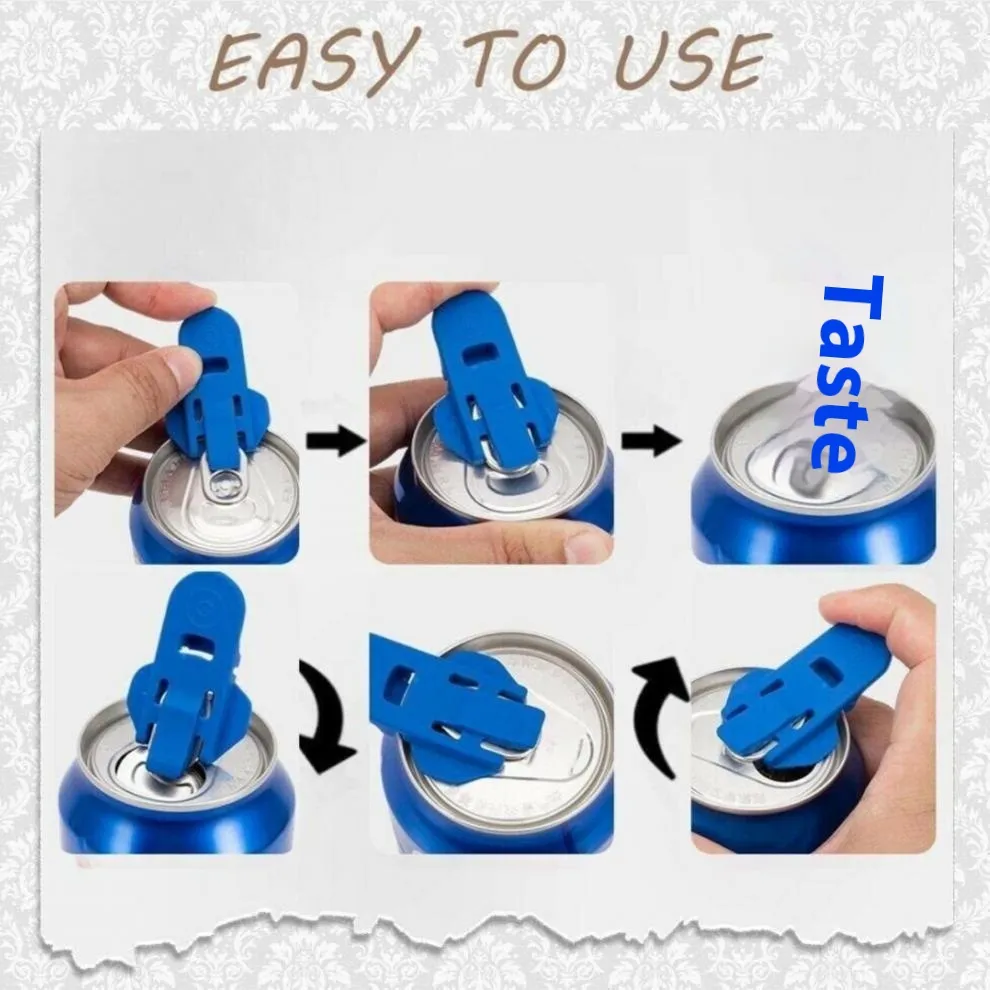 EASY TO USE

Taste